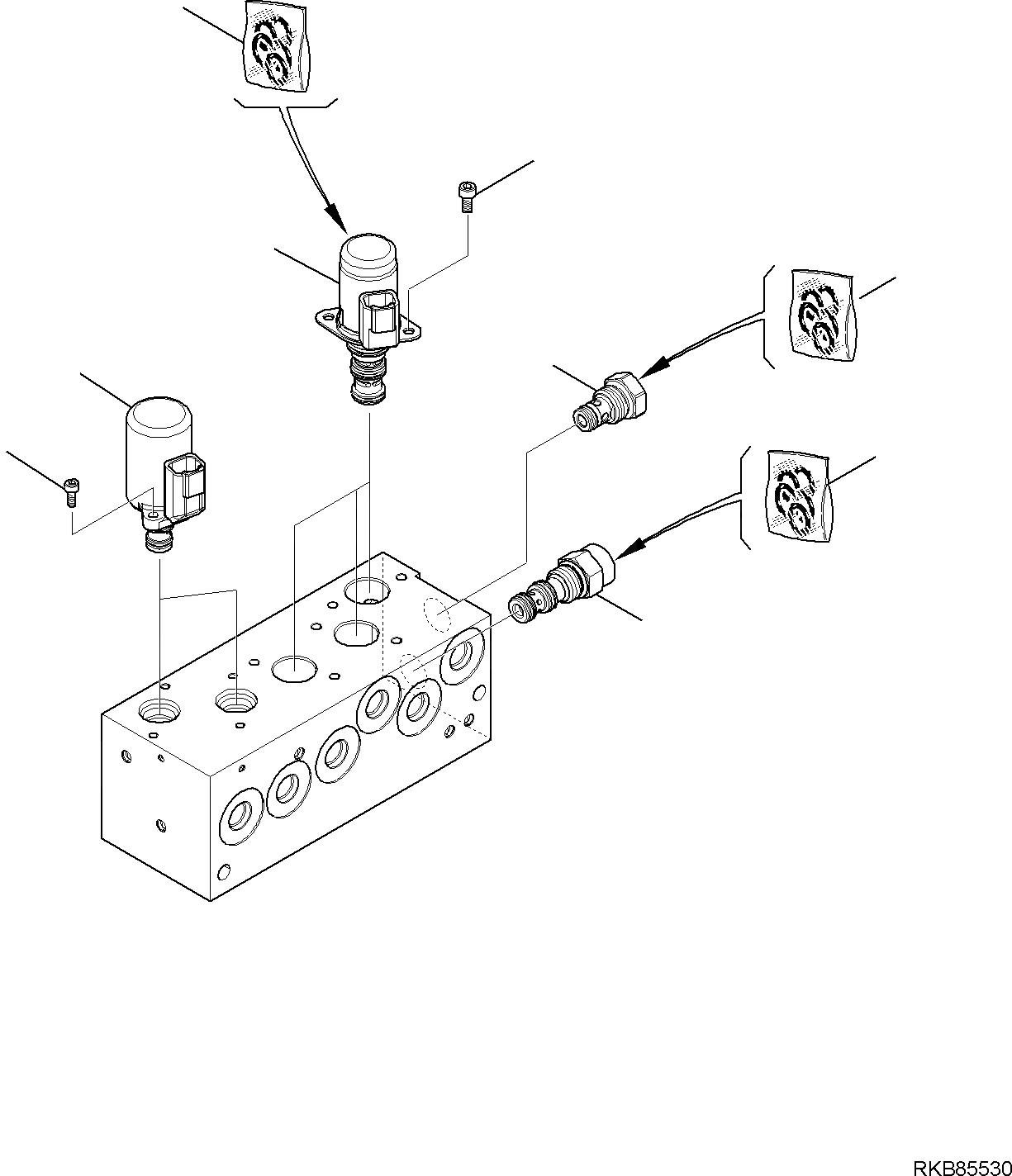 RKB85530