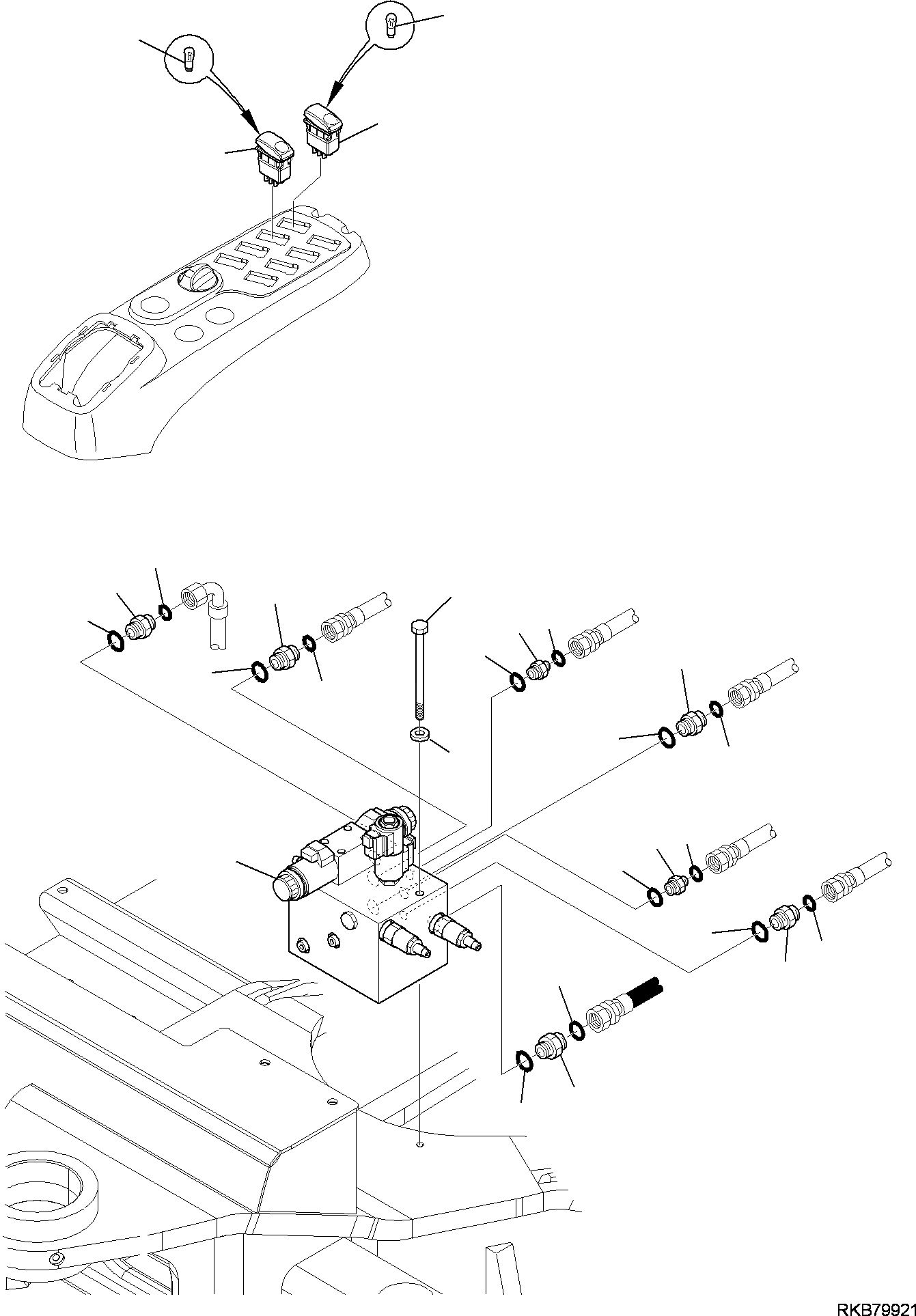 RKB79921