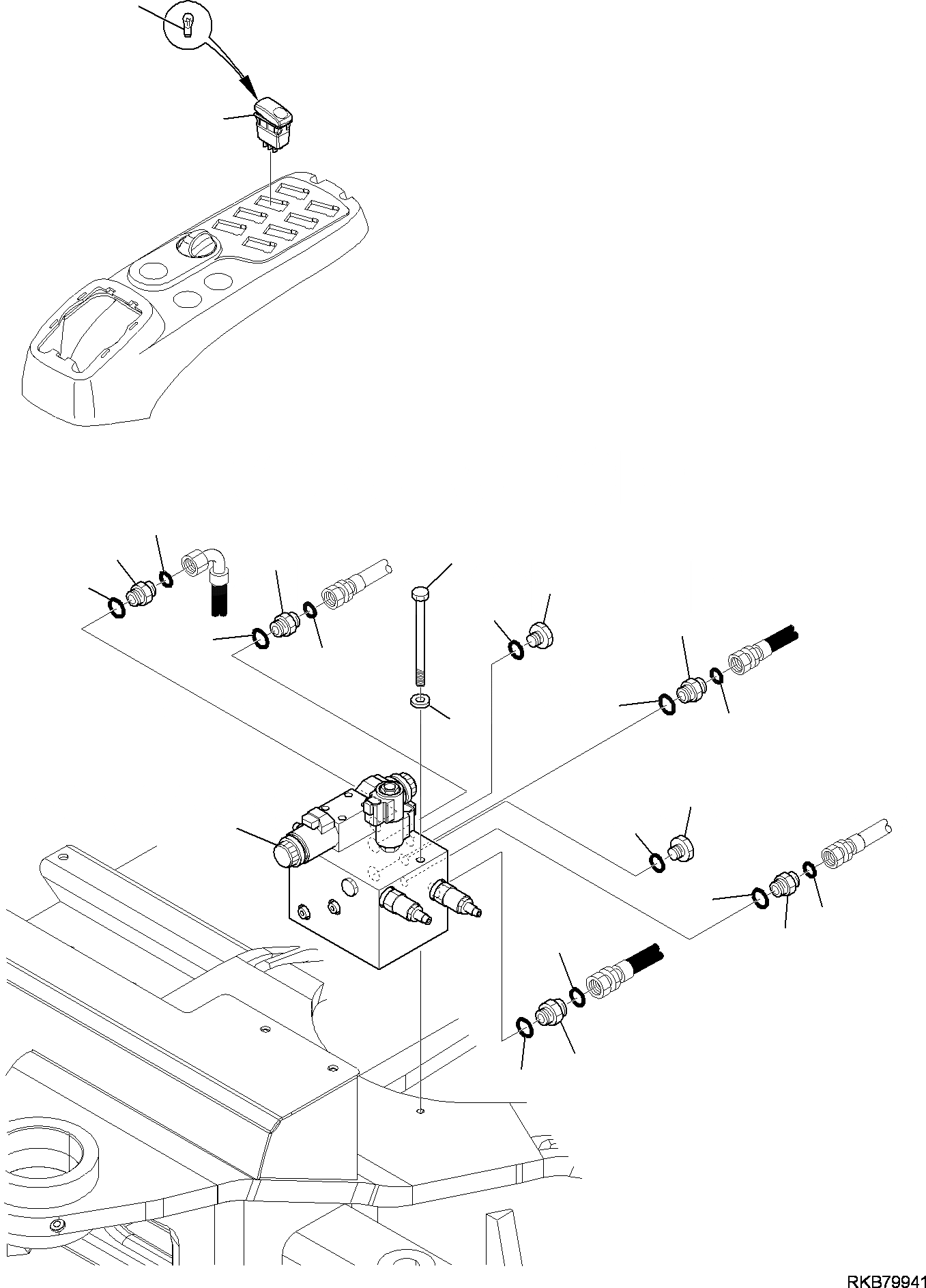 RKB79941