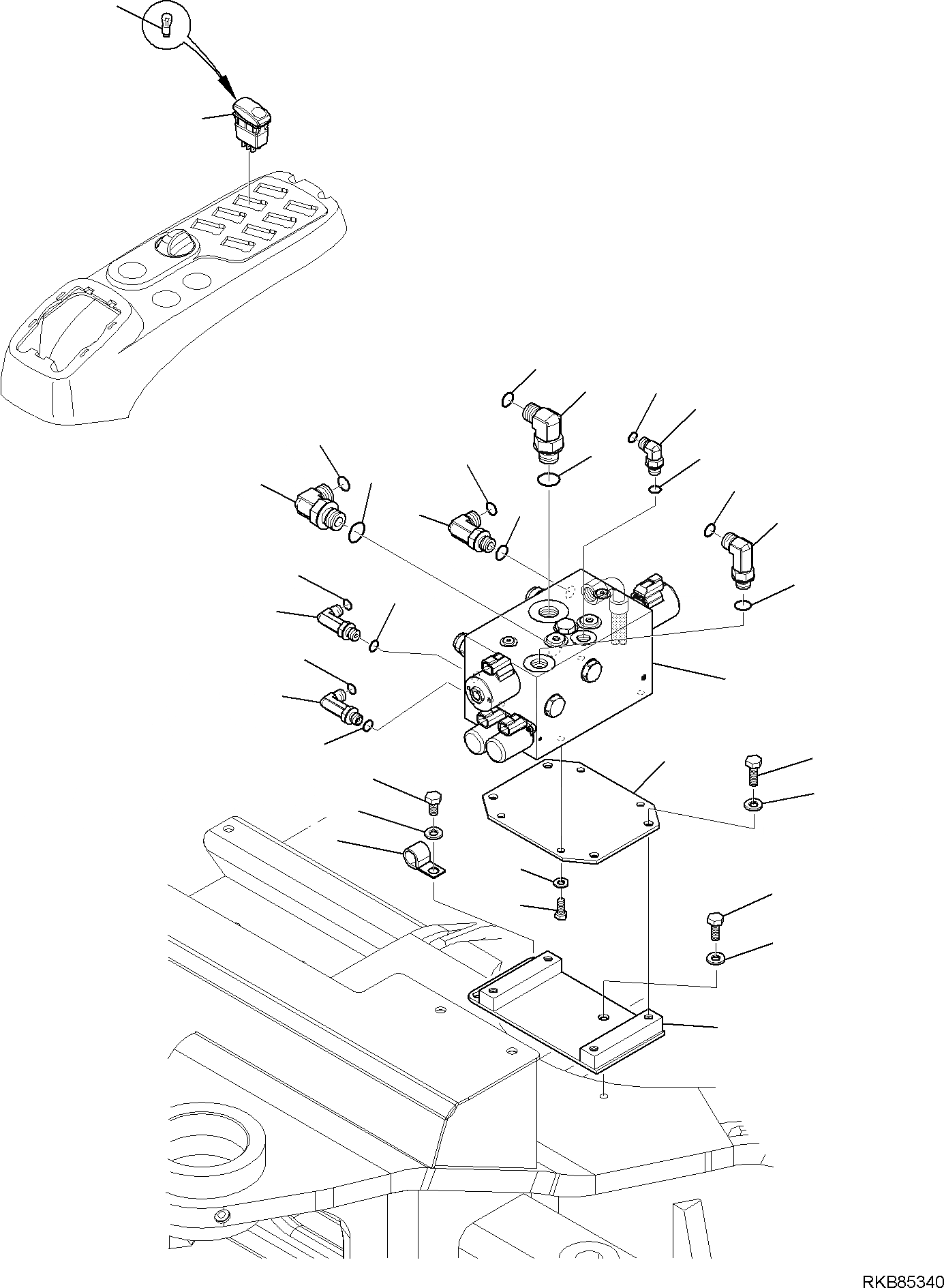 RKB85340