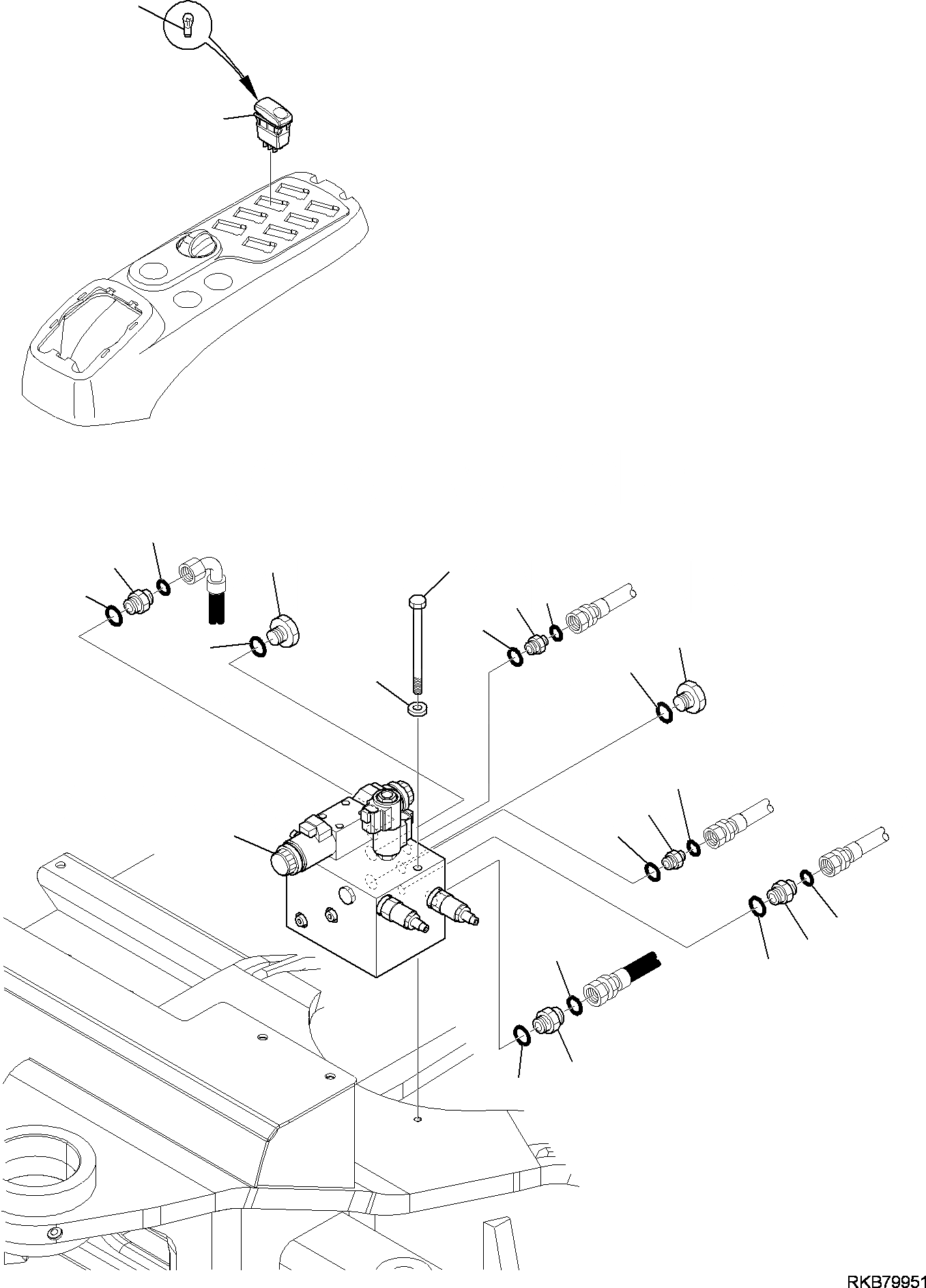 RKB79951