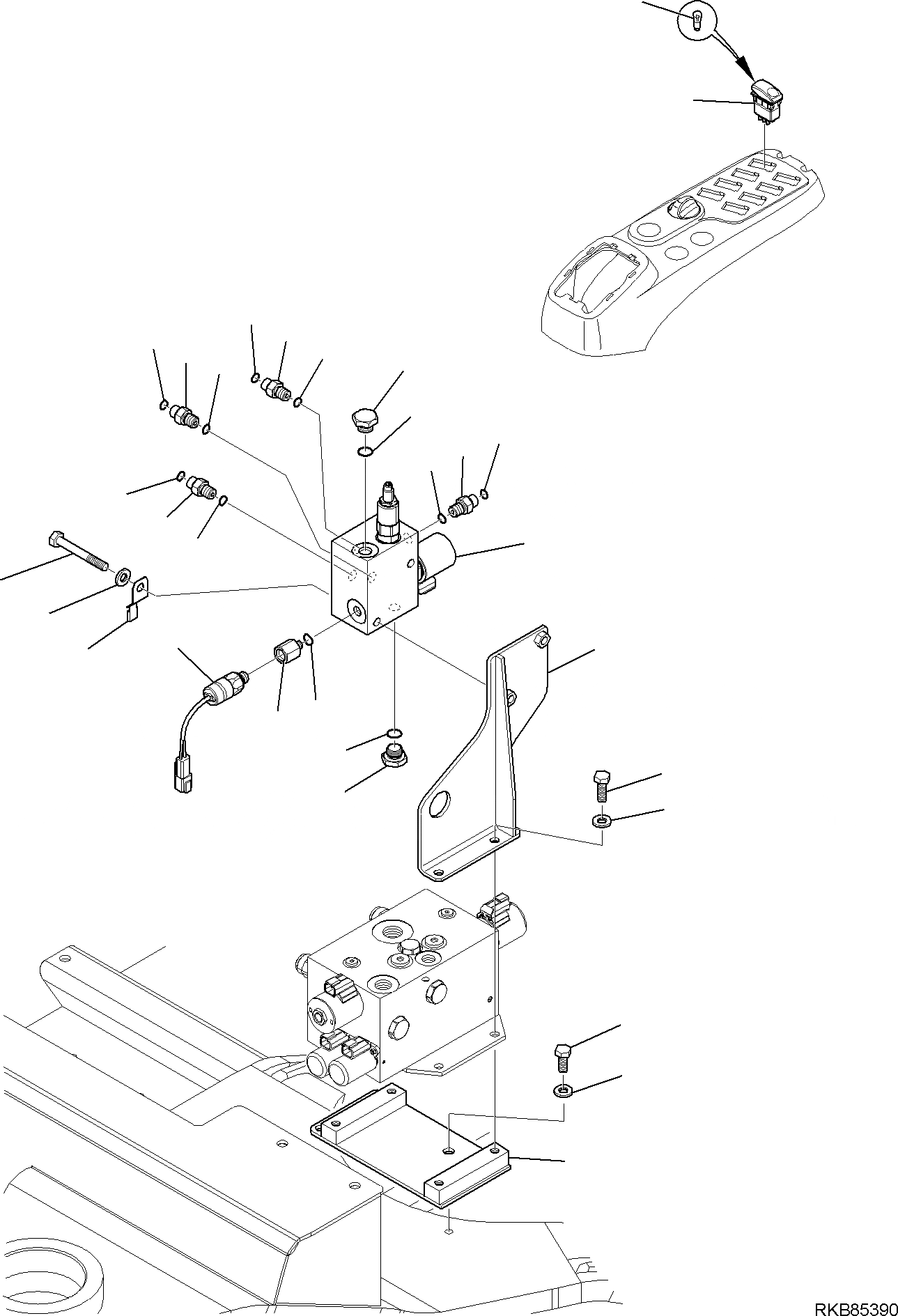 RKB85390