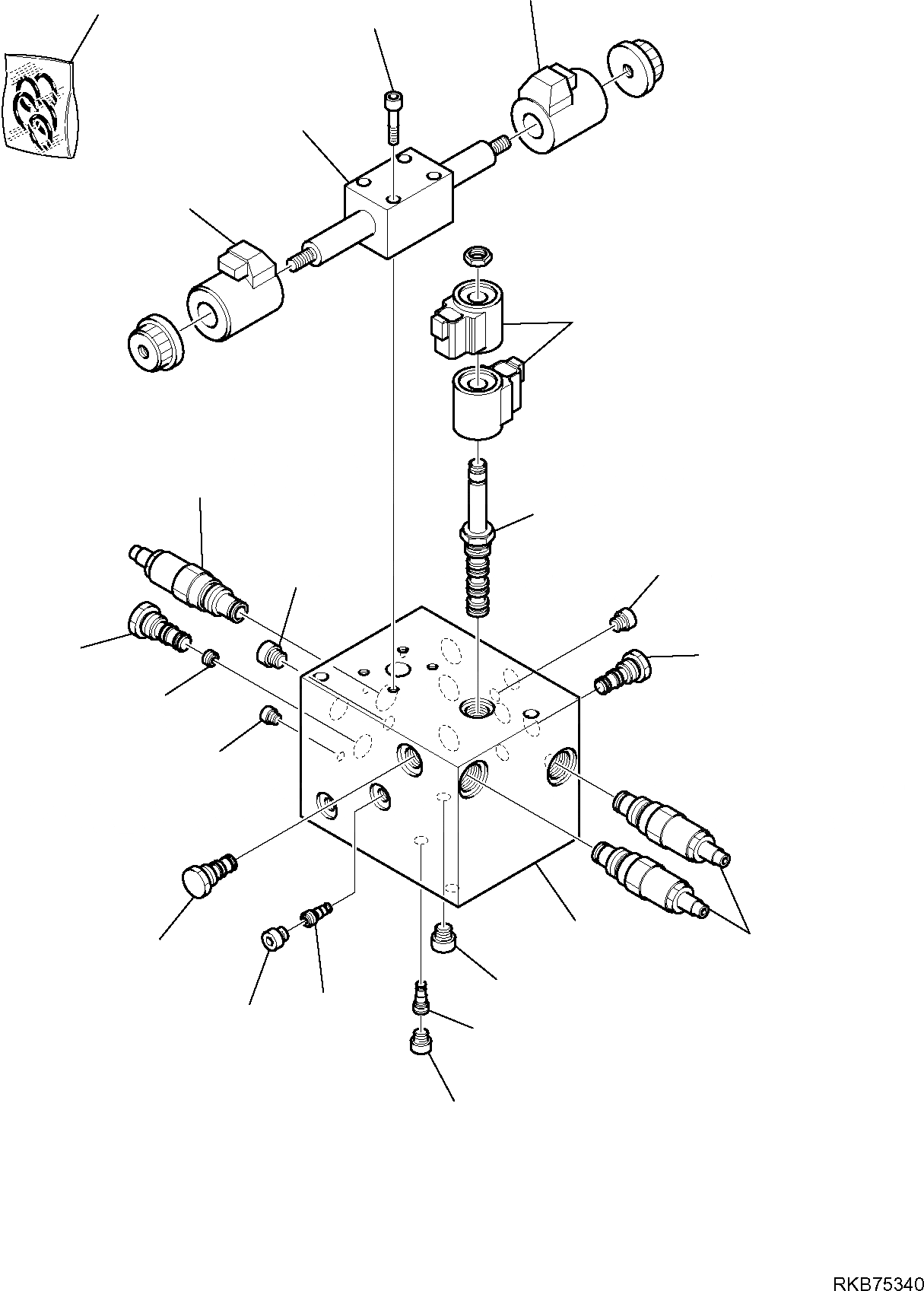 RKB75340