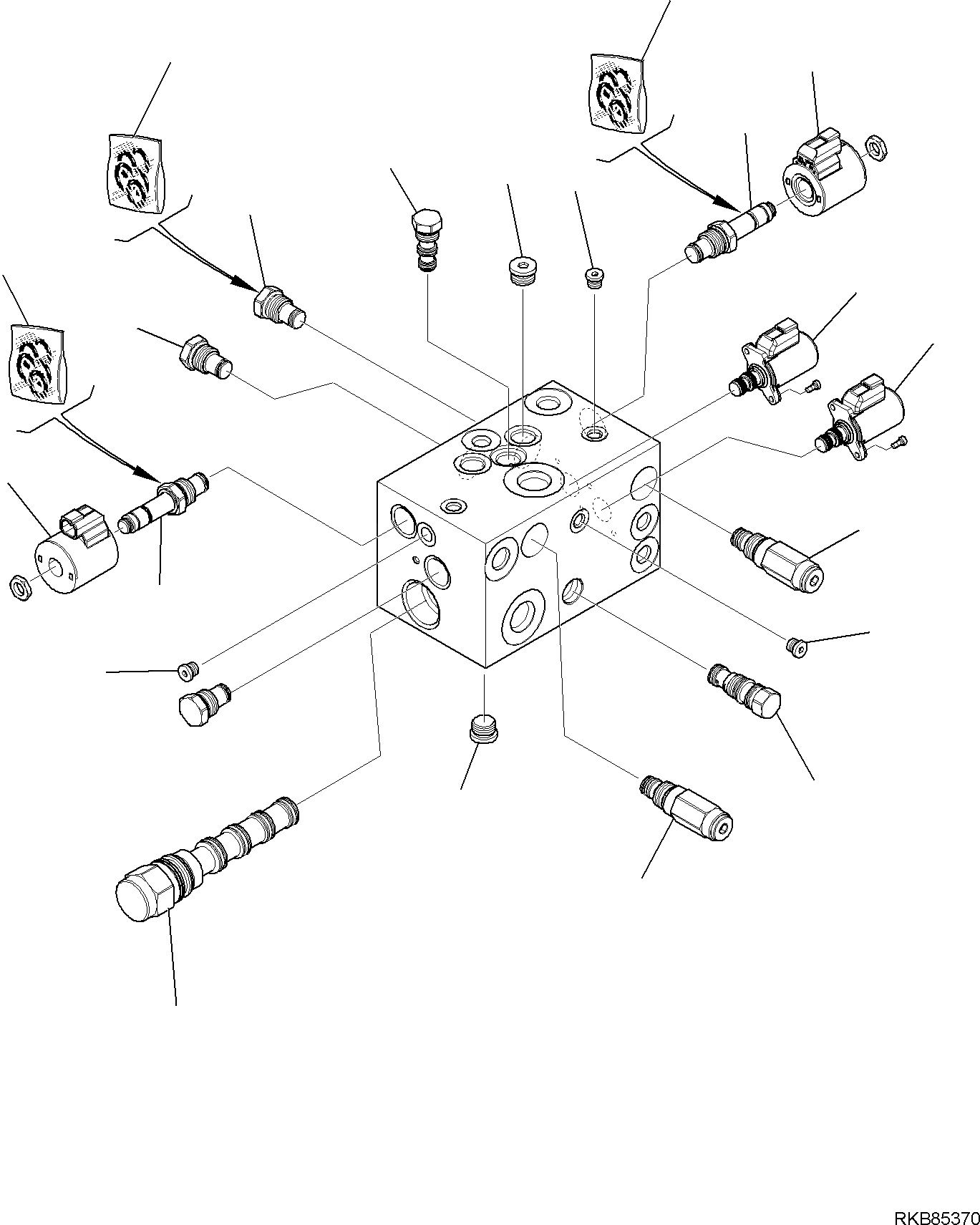 RKB85370