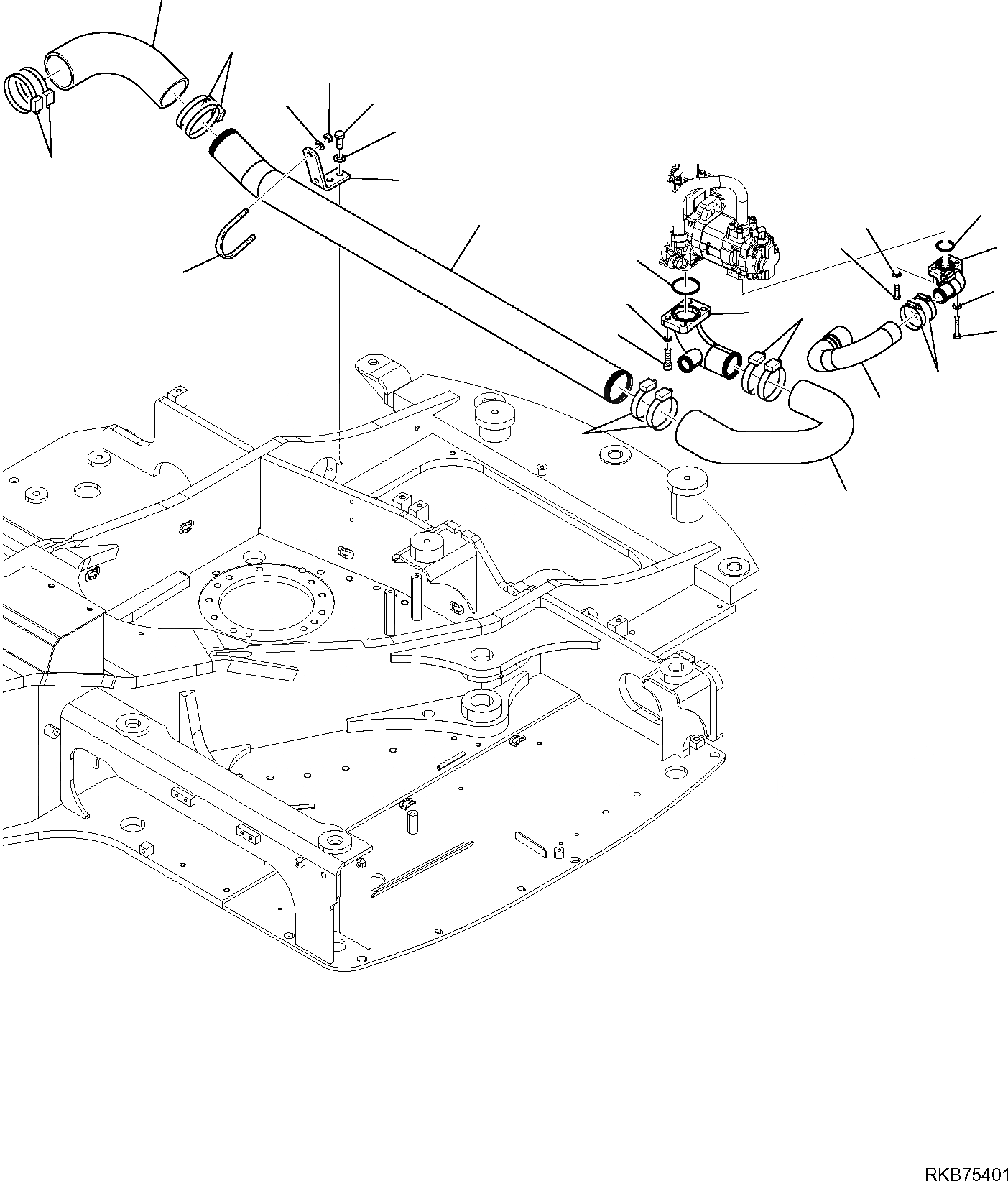 RKB75401