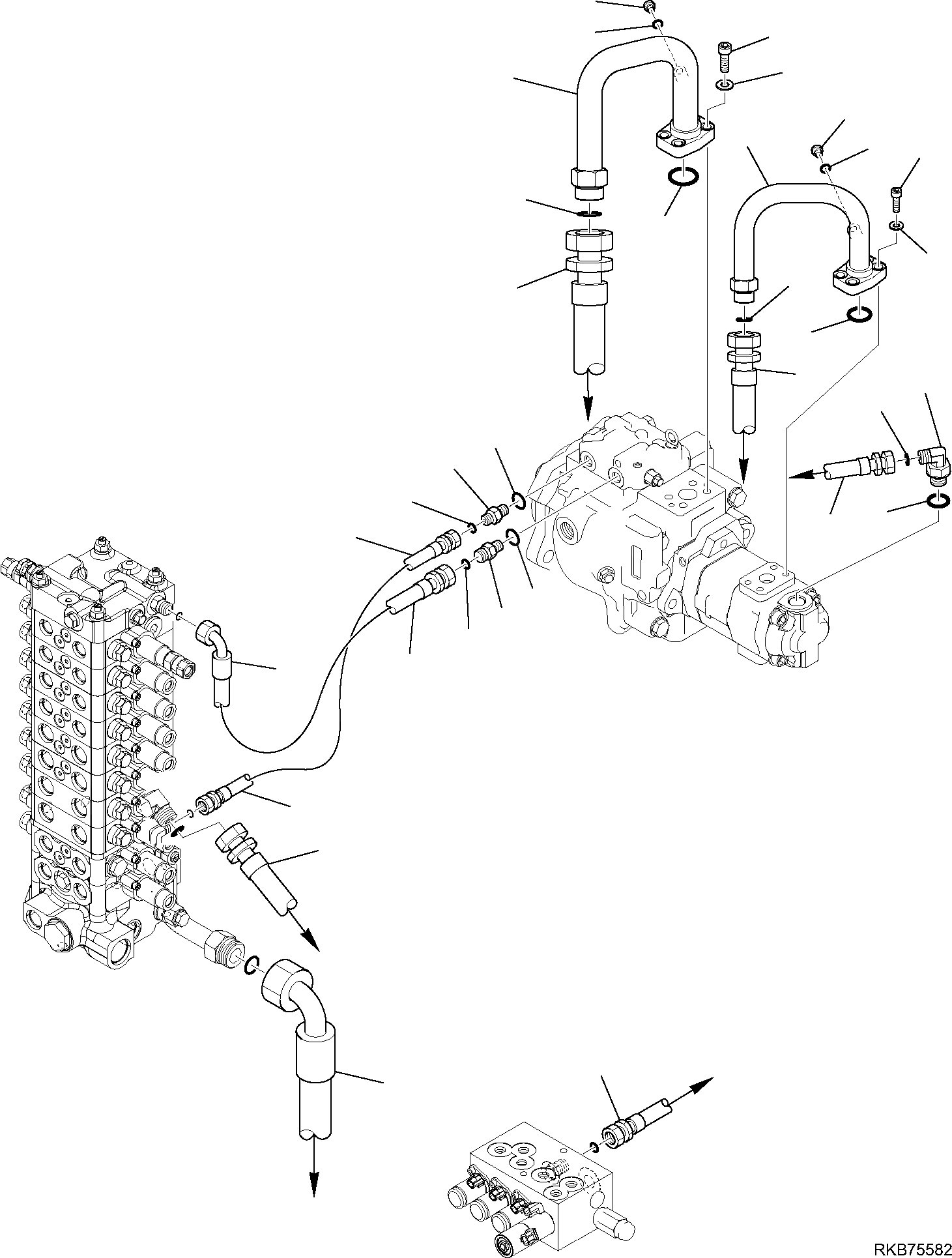 RKB75582