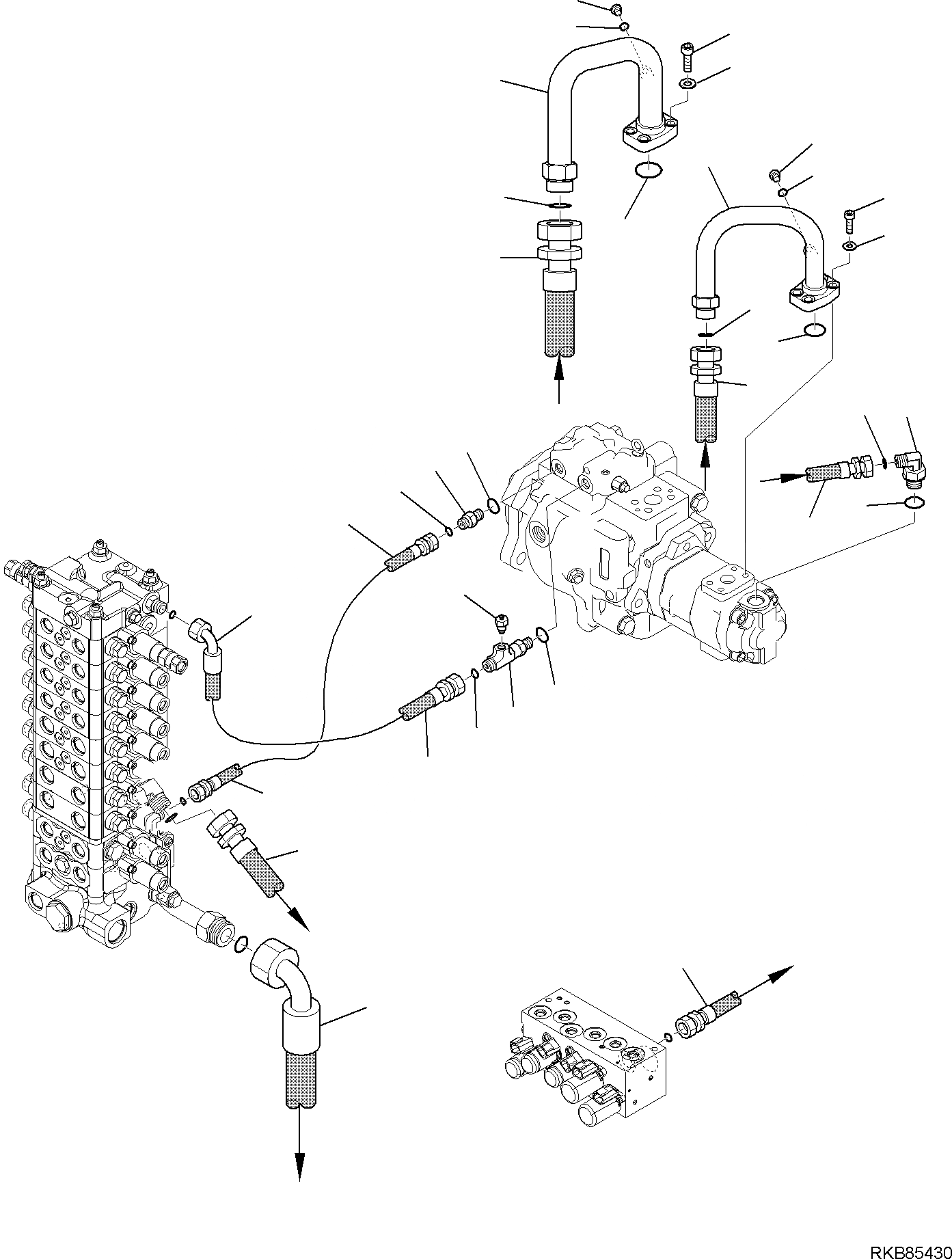 RKB85430