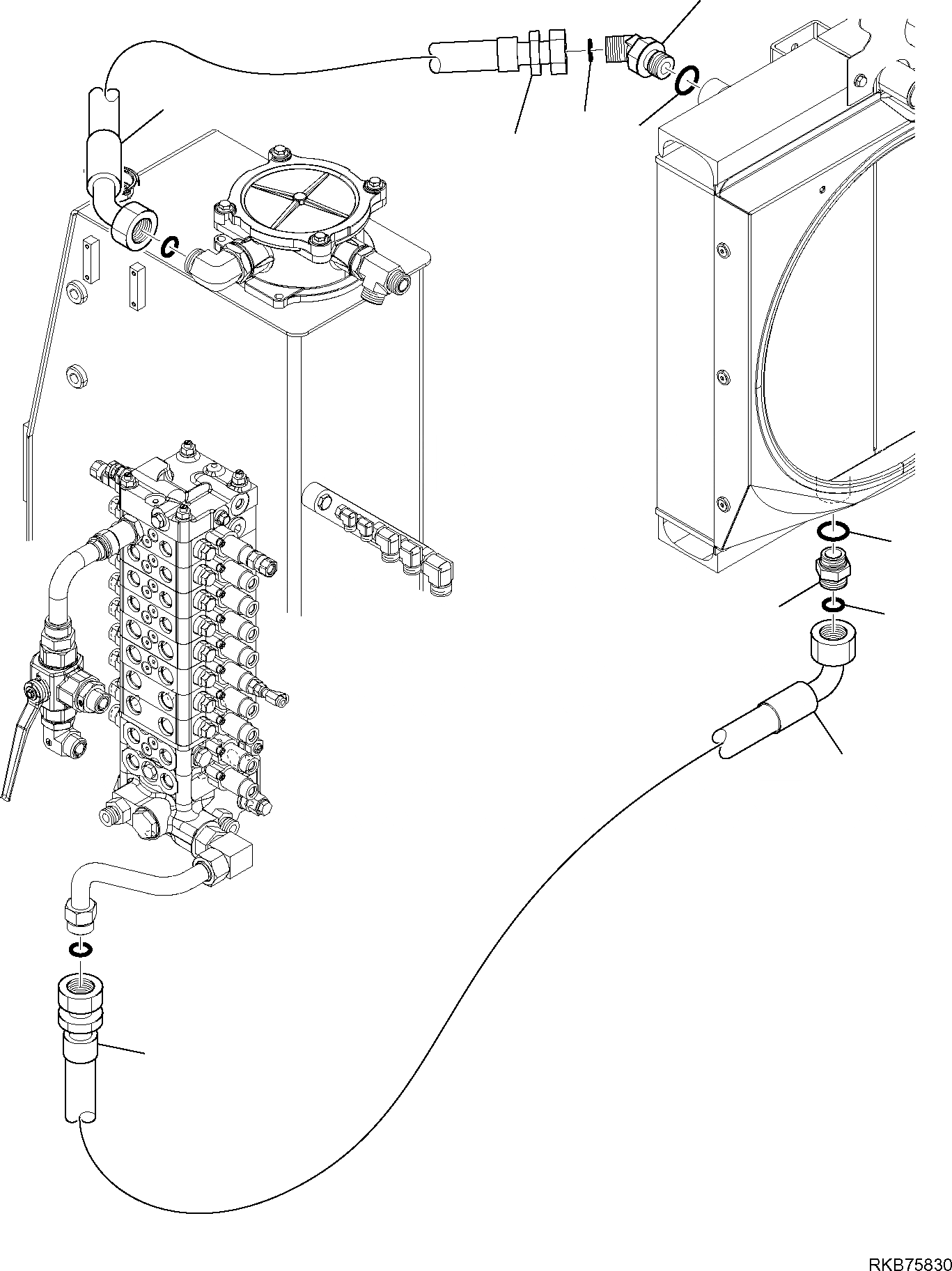 RKB75830