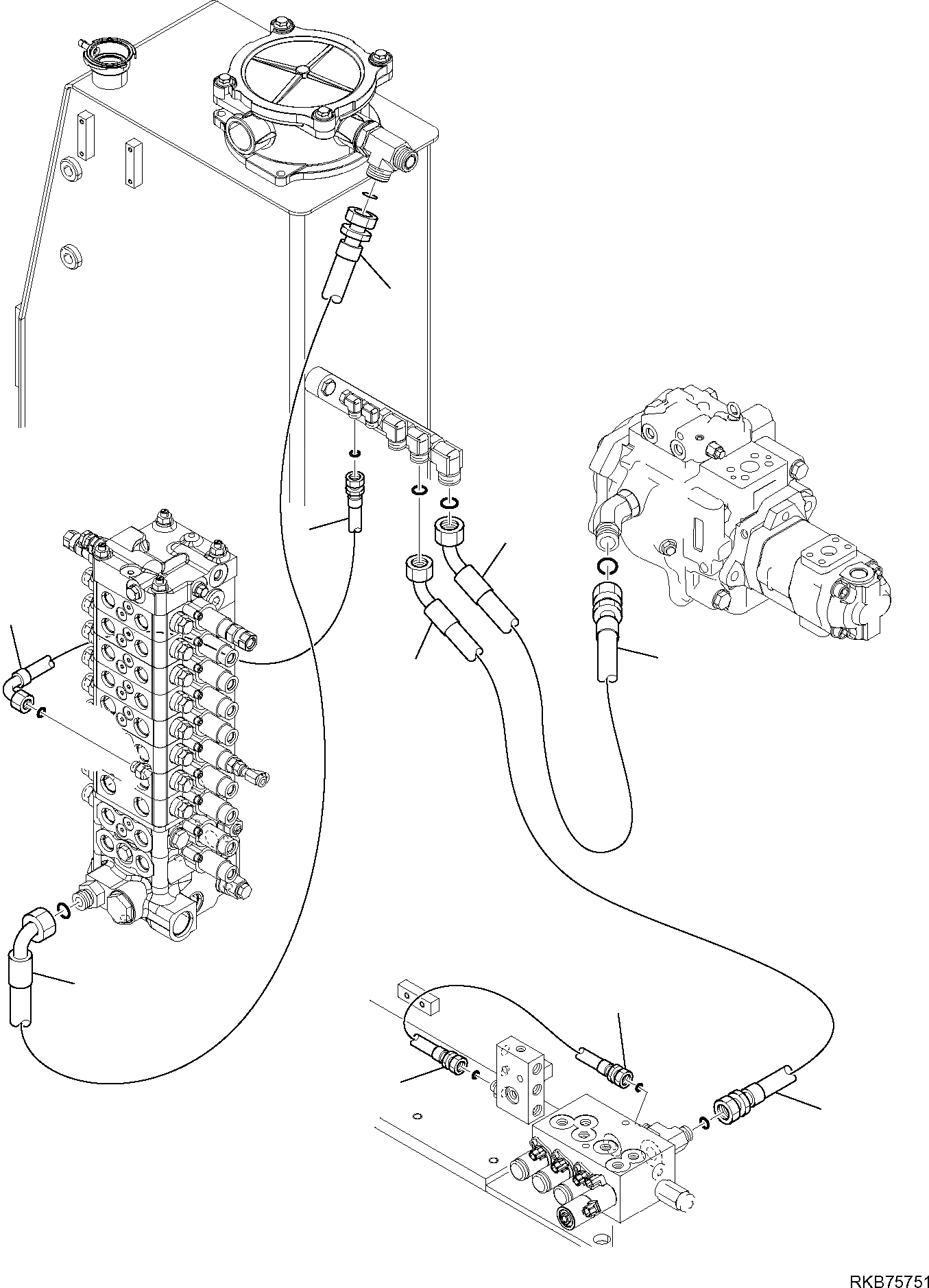 RKB75751