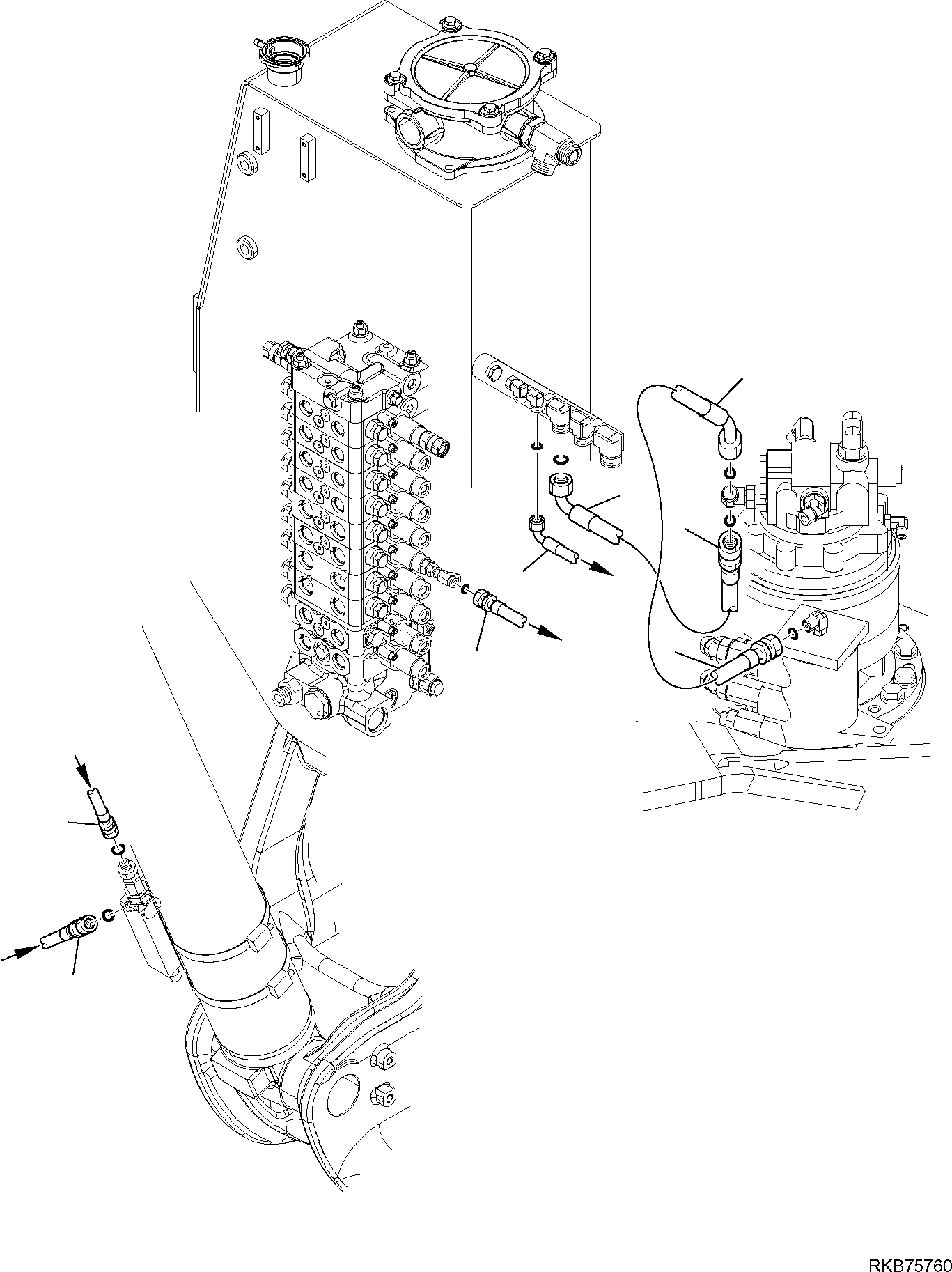 RKB75760