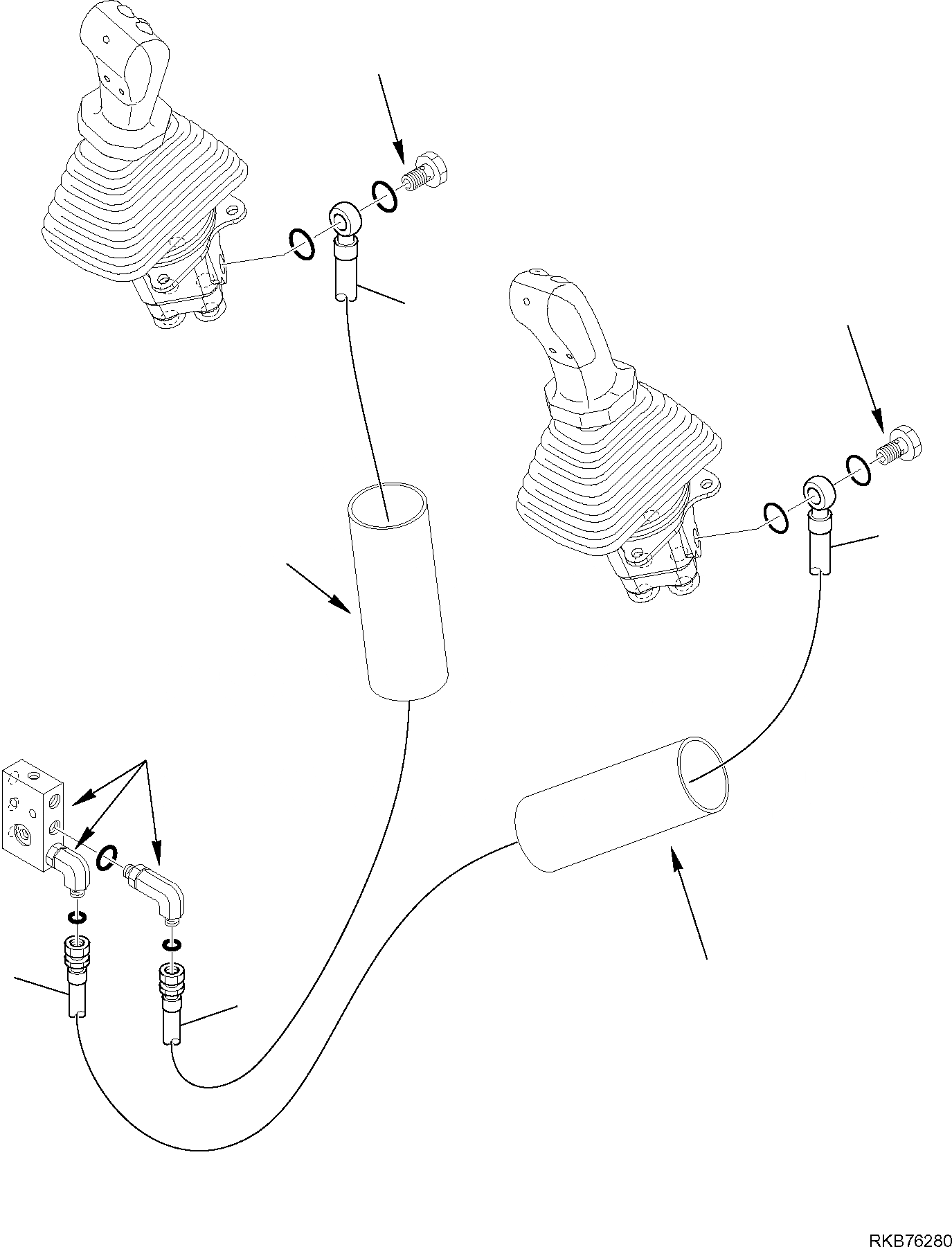 RKB76280