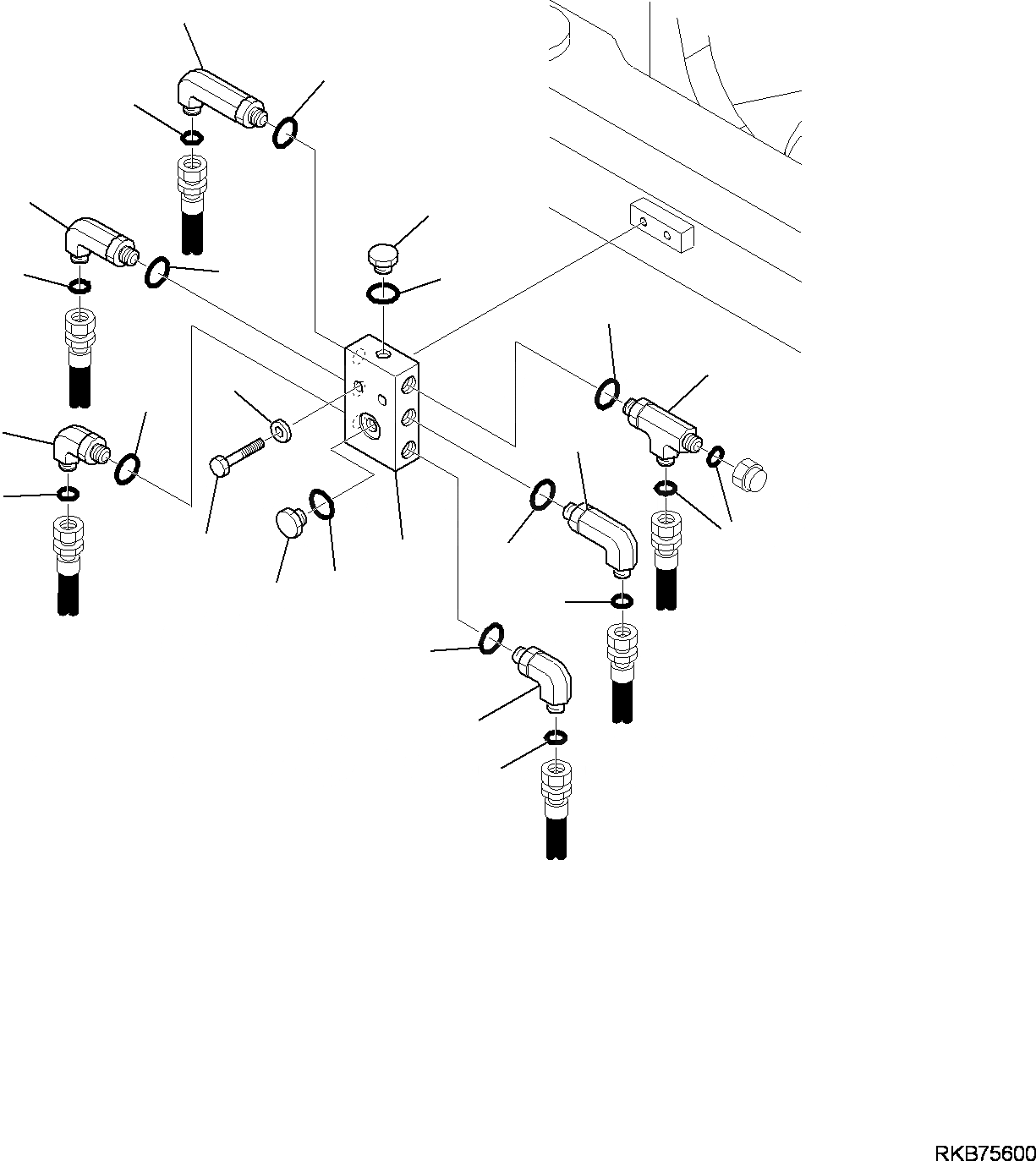 RKB75600