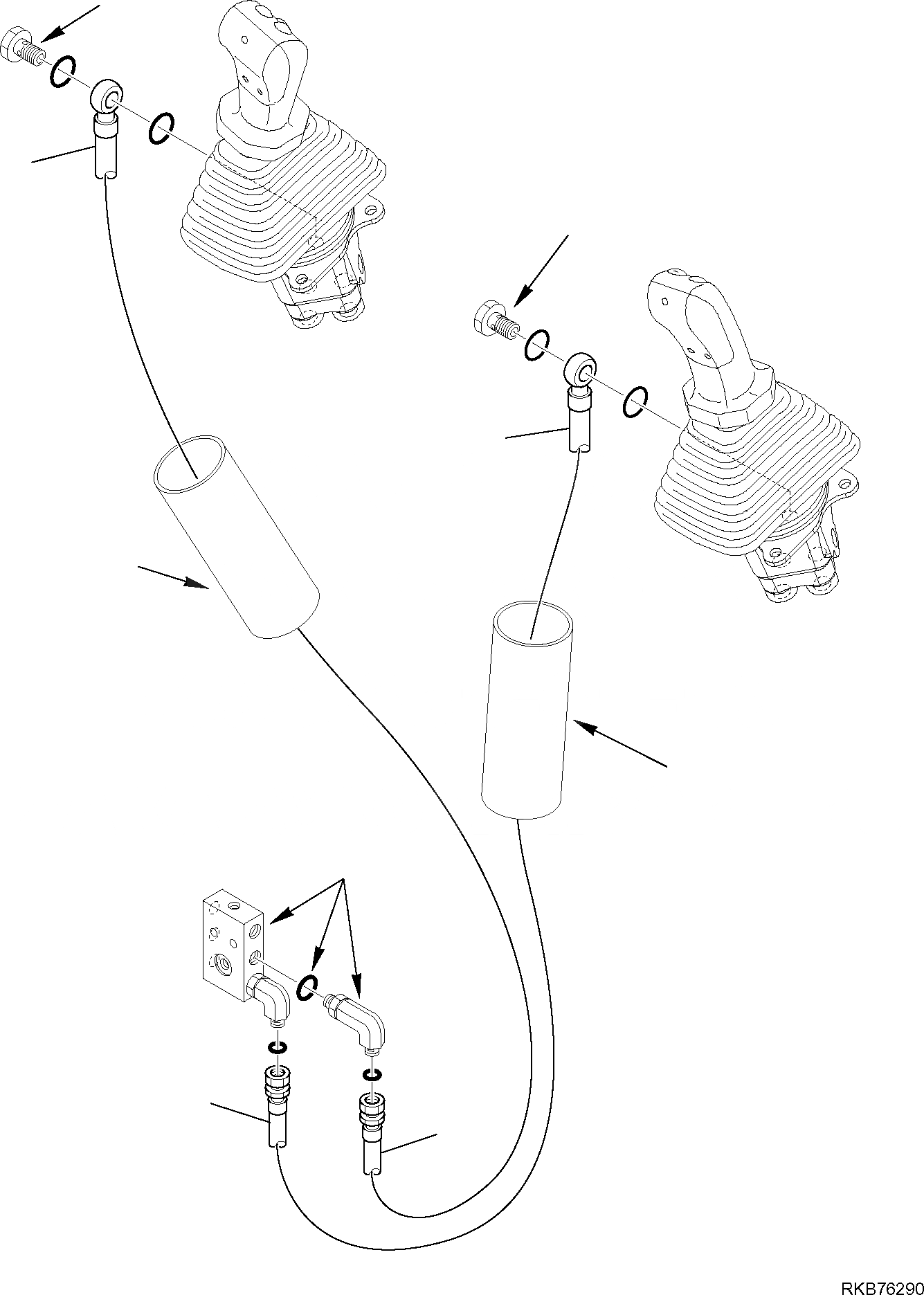 RKB76290