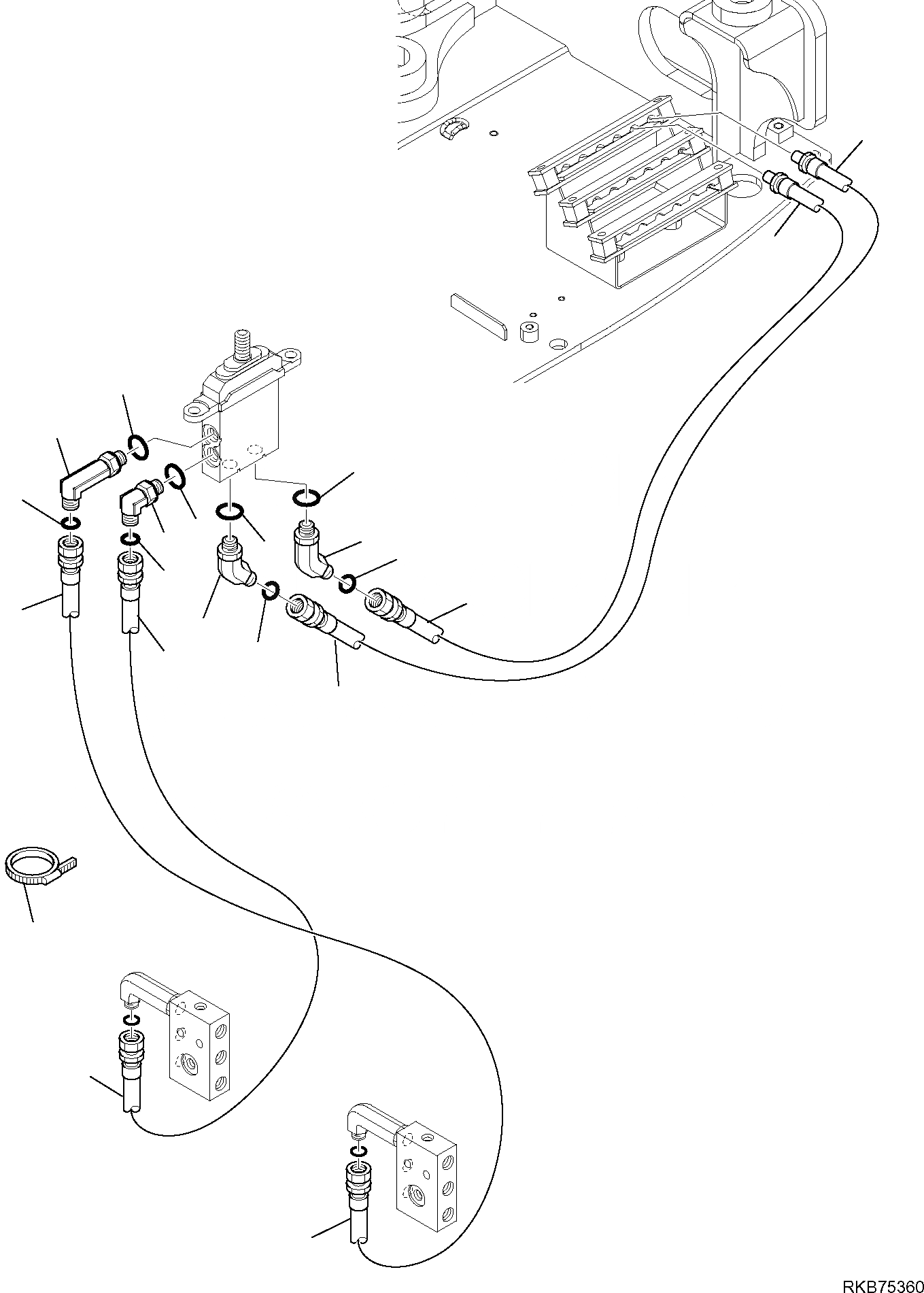 RKB75360