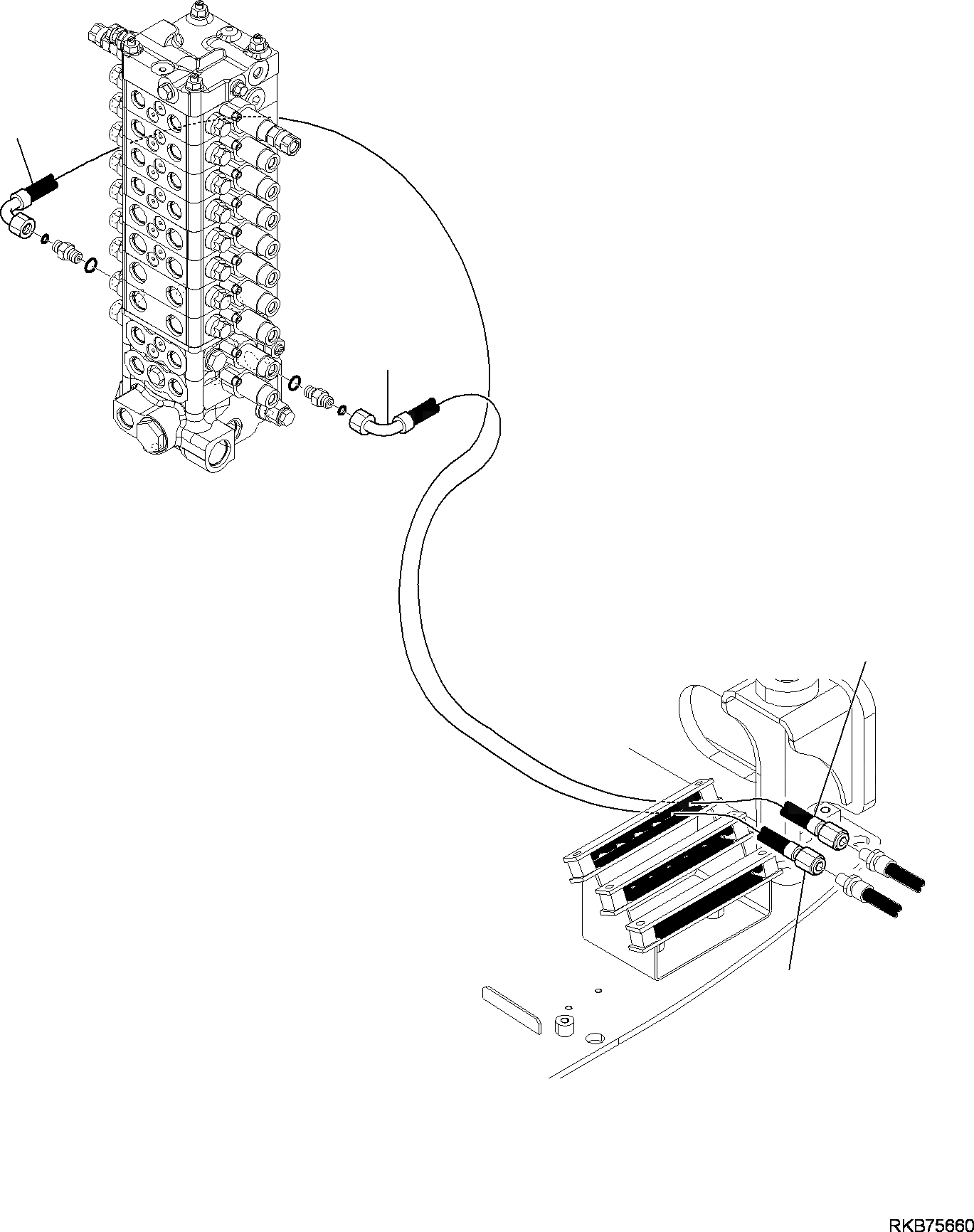 RKB75660