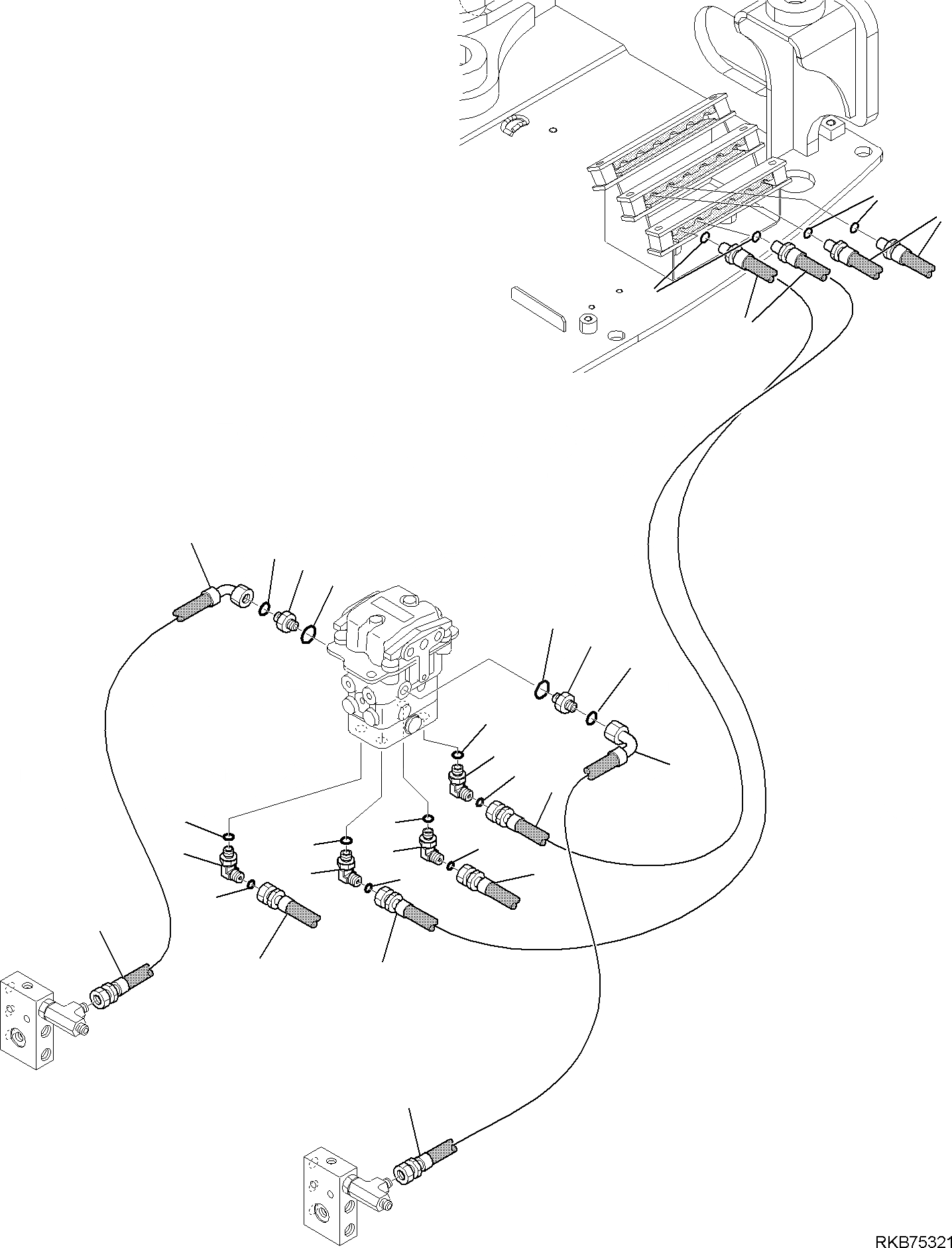 RKB75321