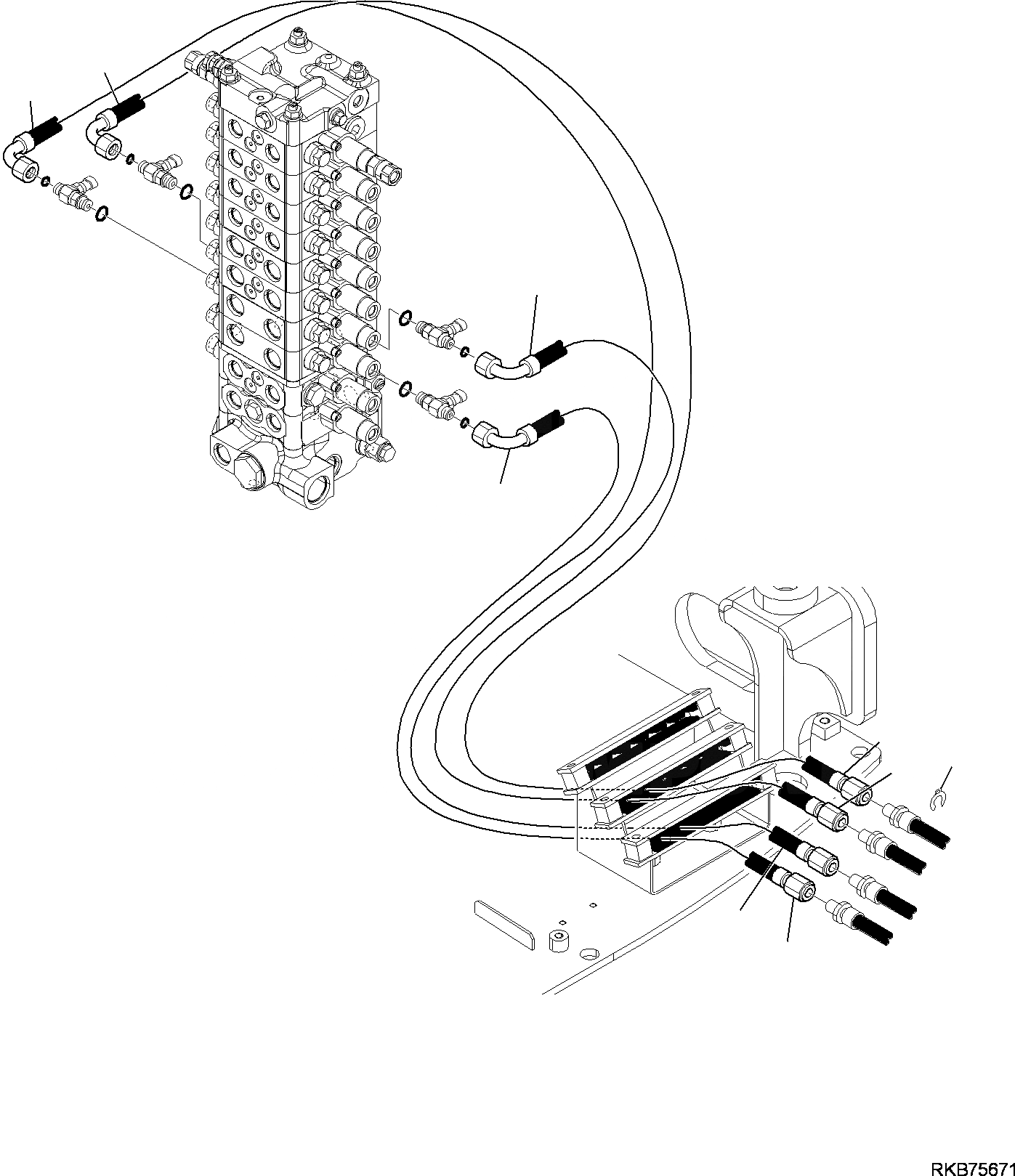 RKB75671