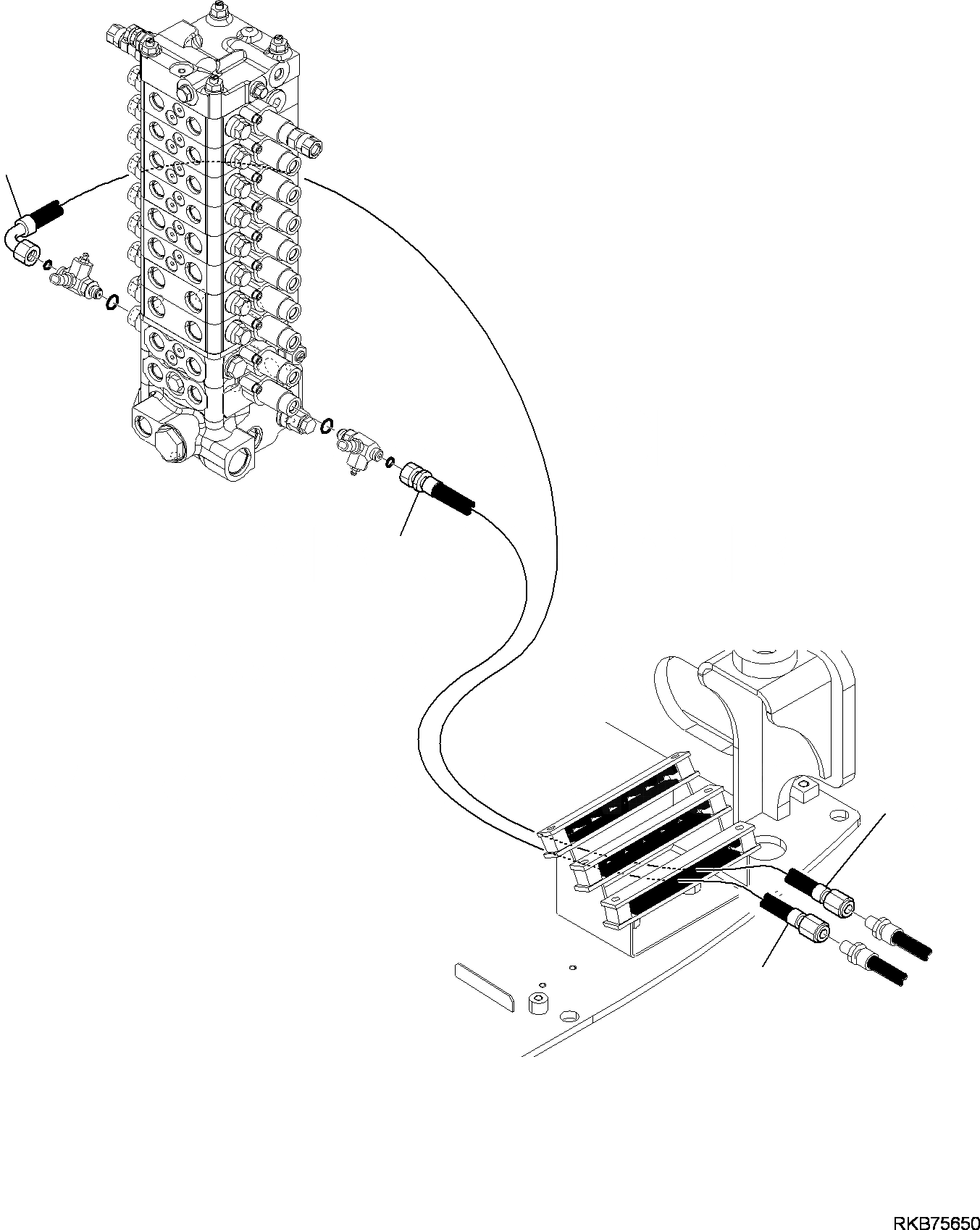 RKB75650