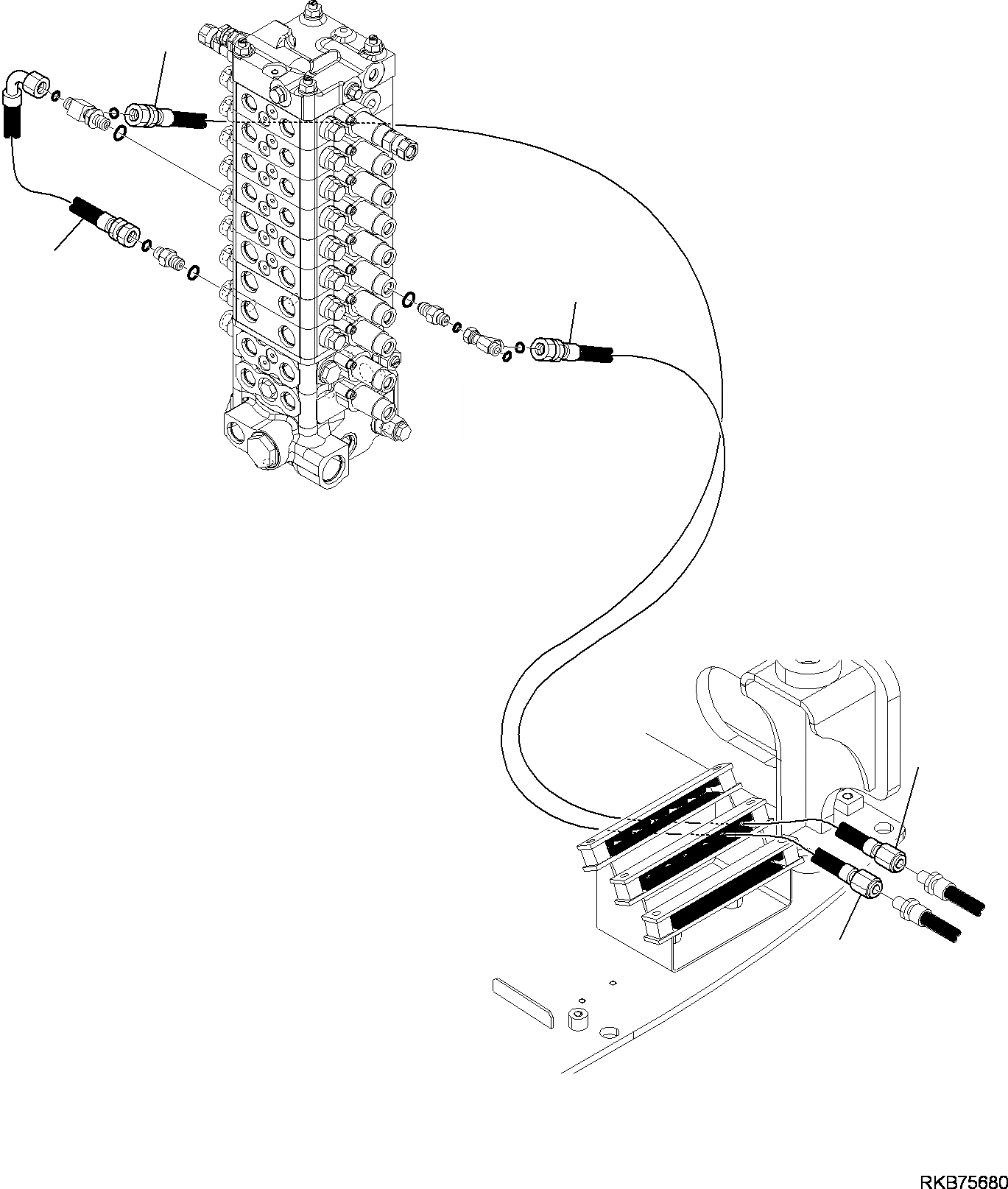 RKB75680