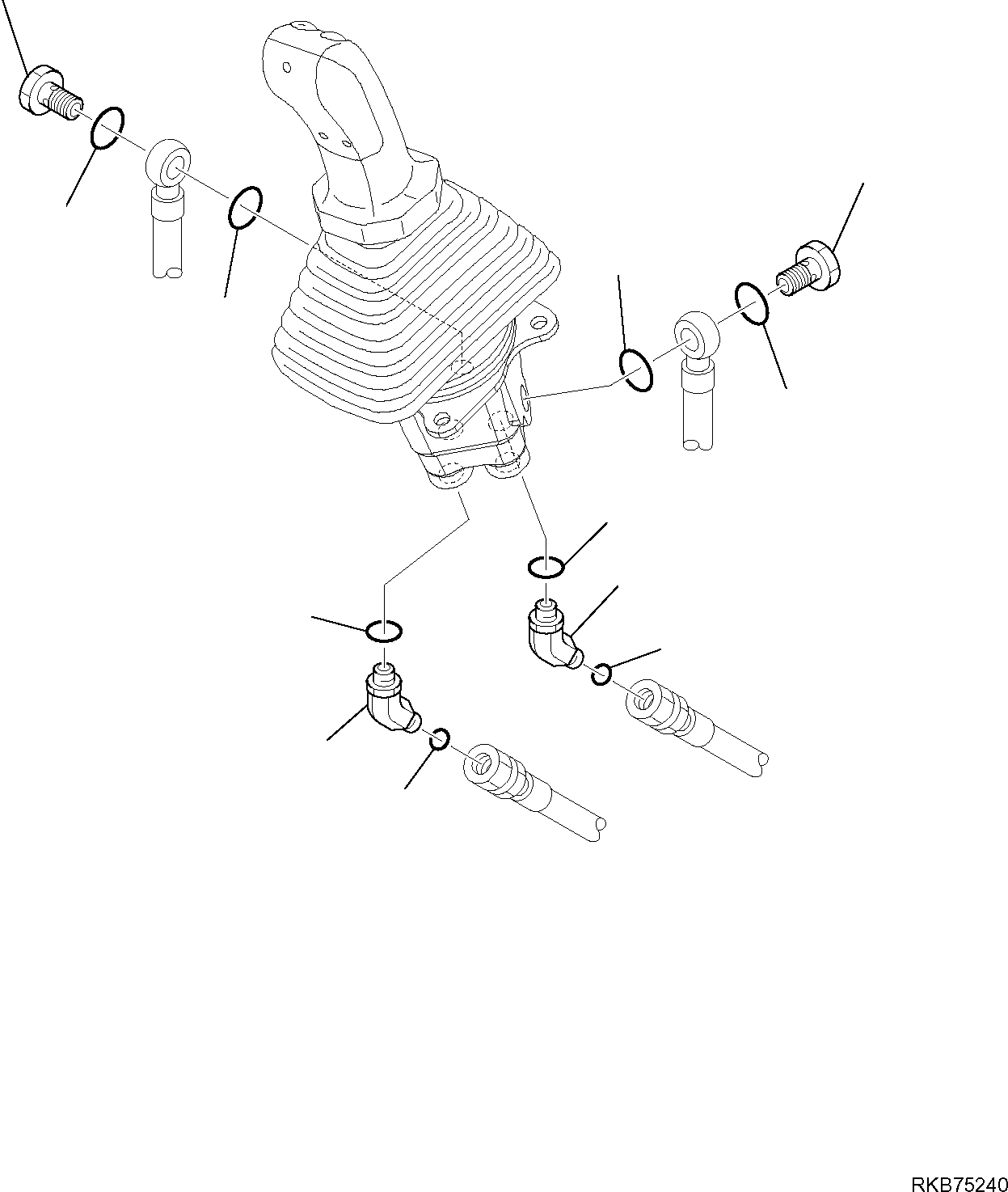 RKB75240