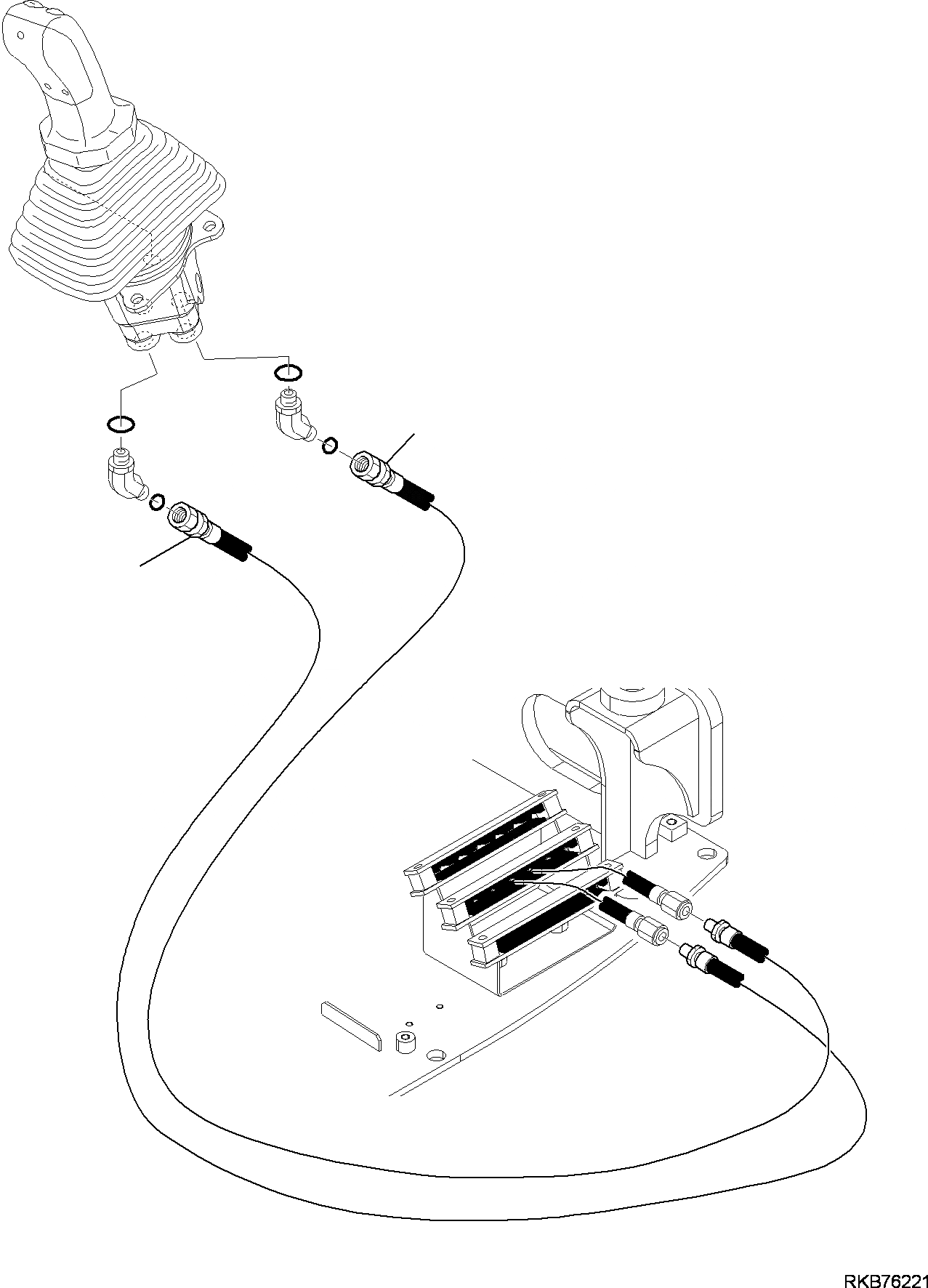 RKB76221