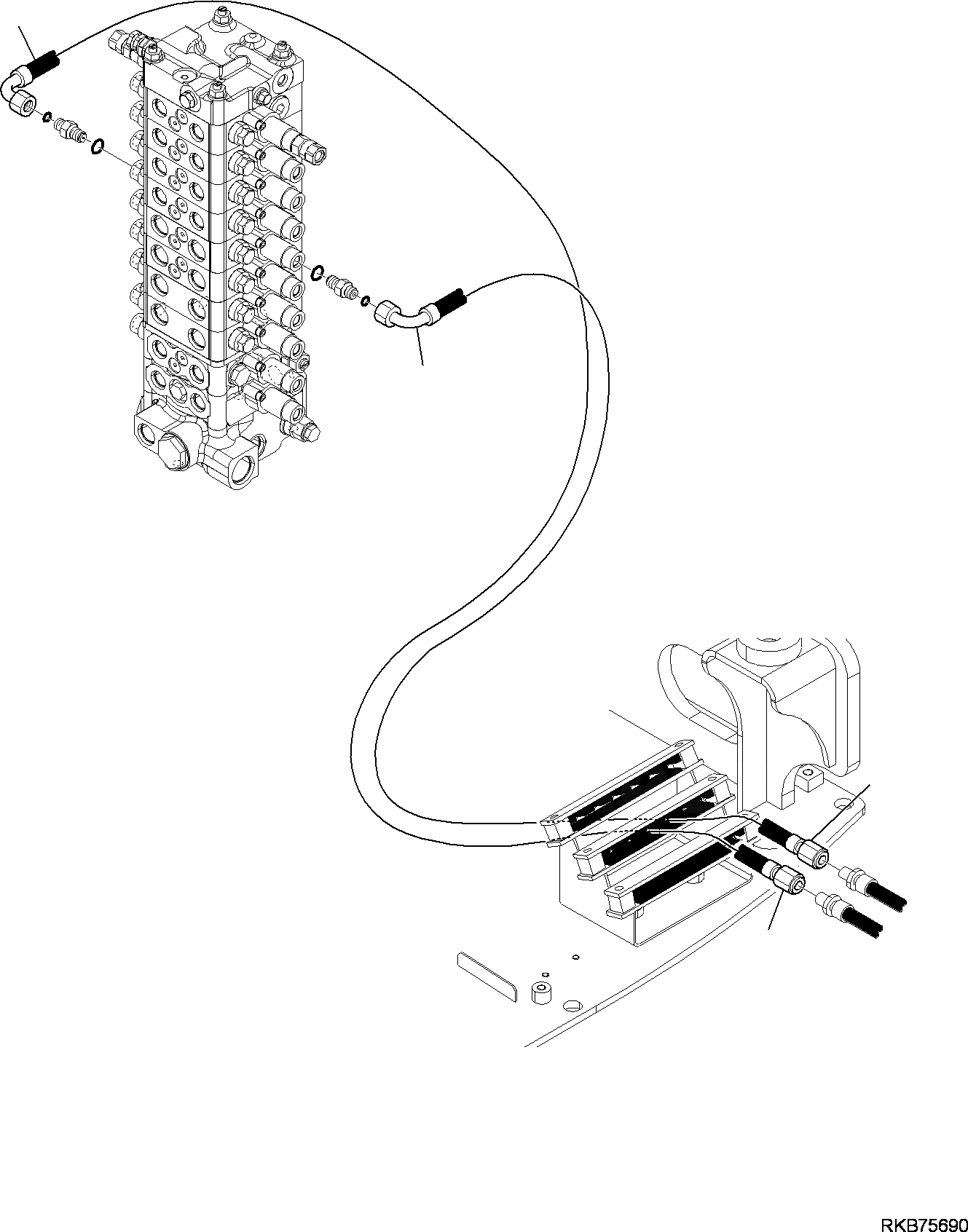 RKB75690