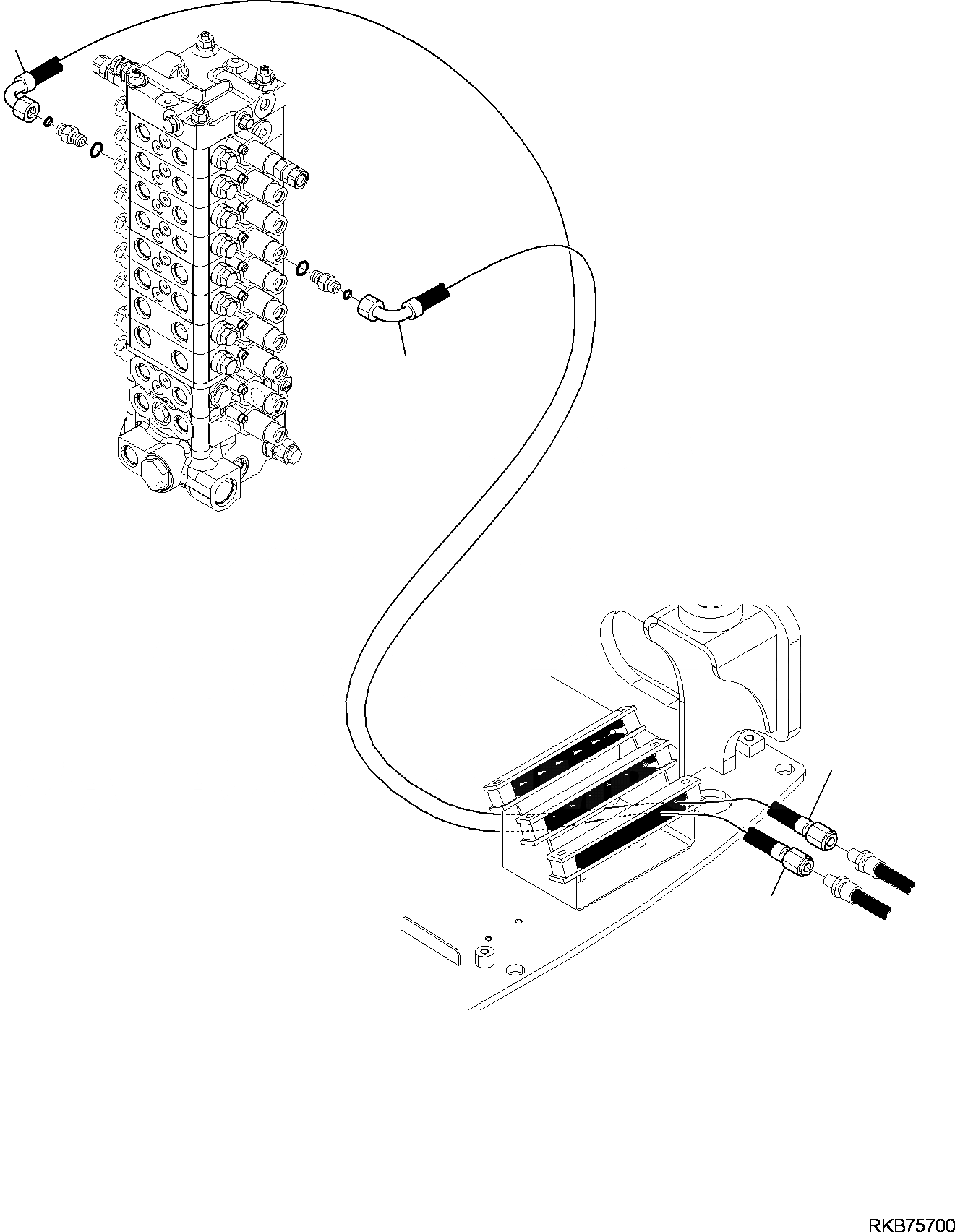 RKB75700