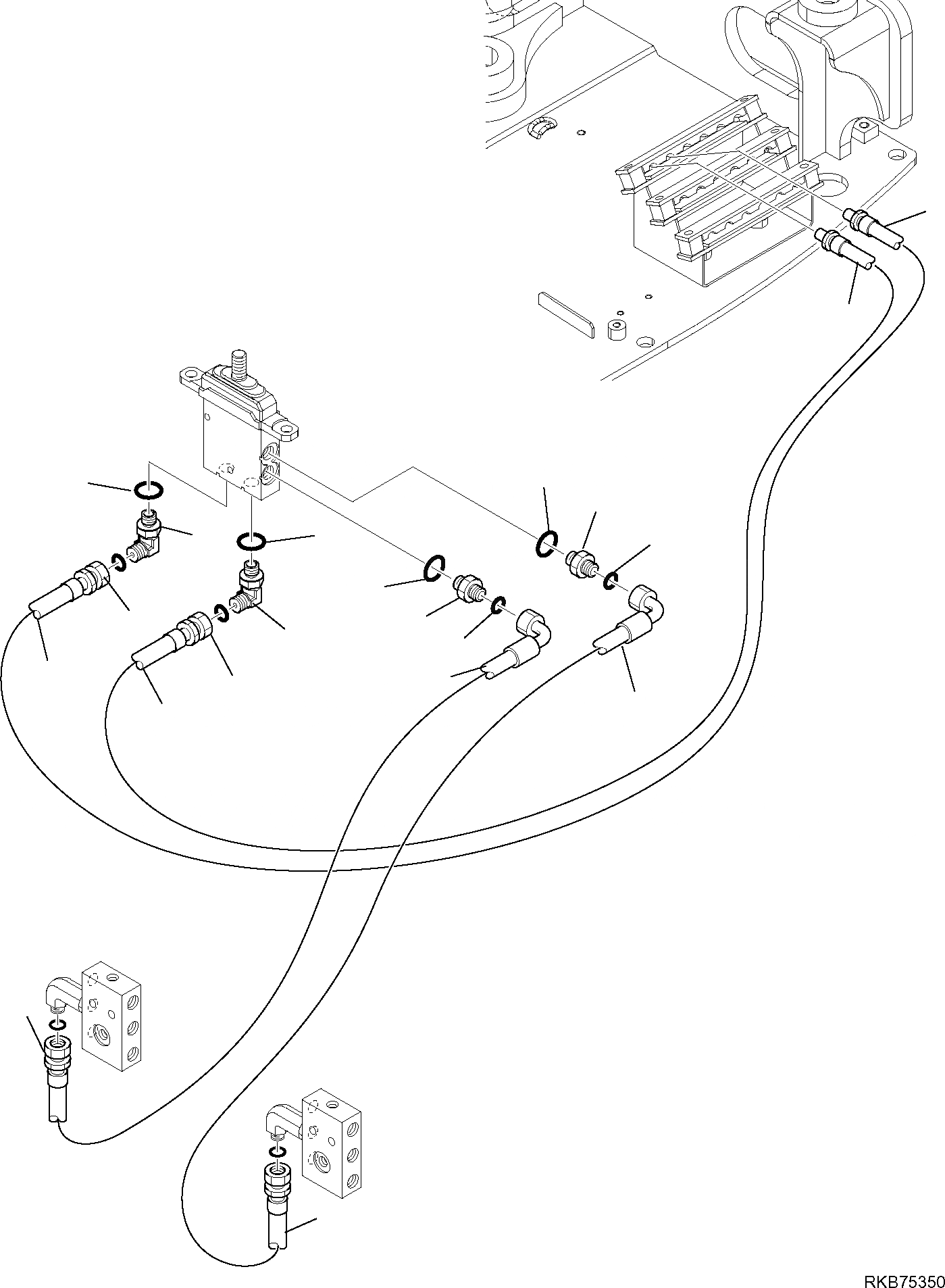 RKB75350