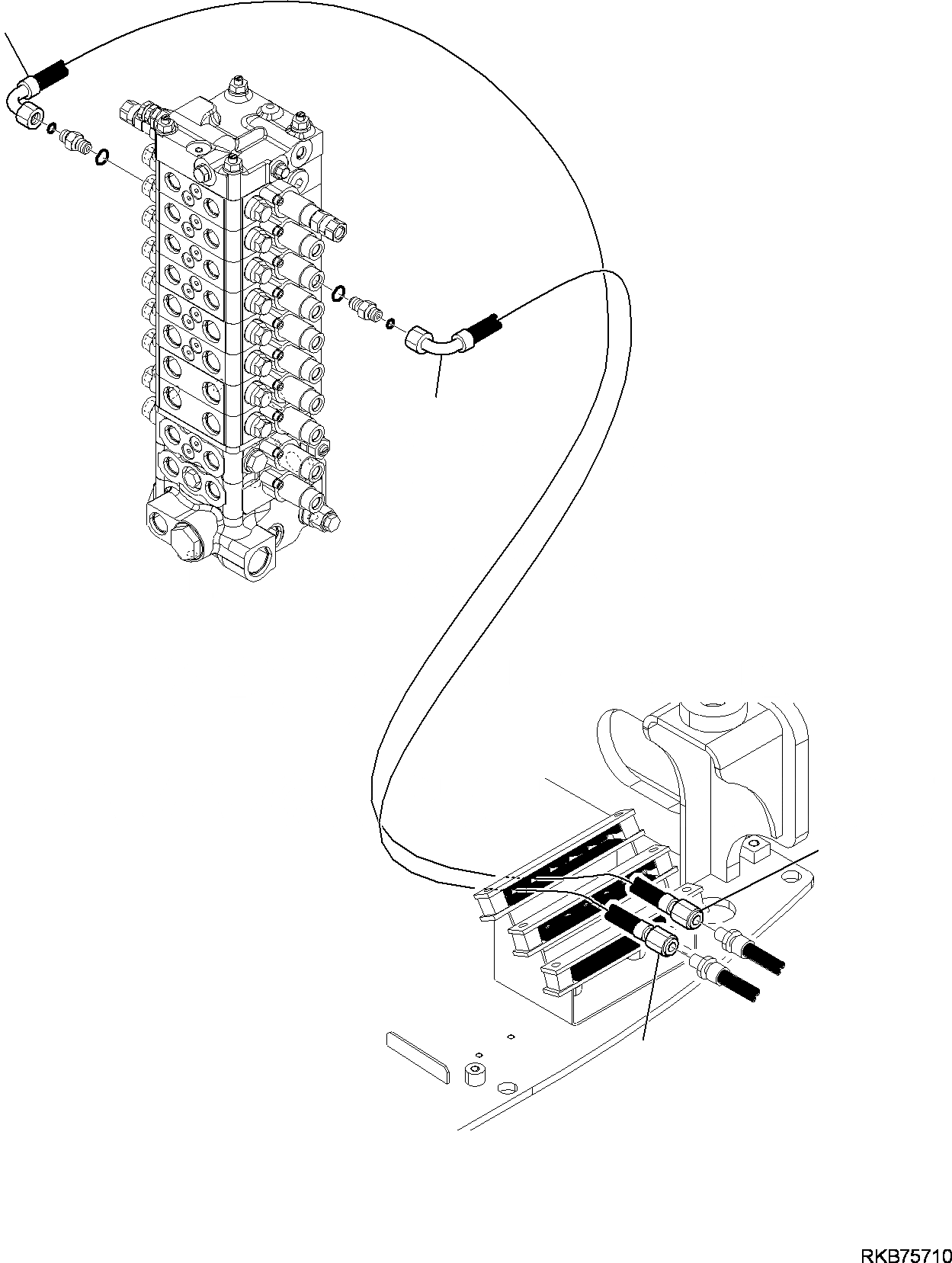 RKB75710