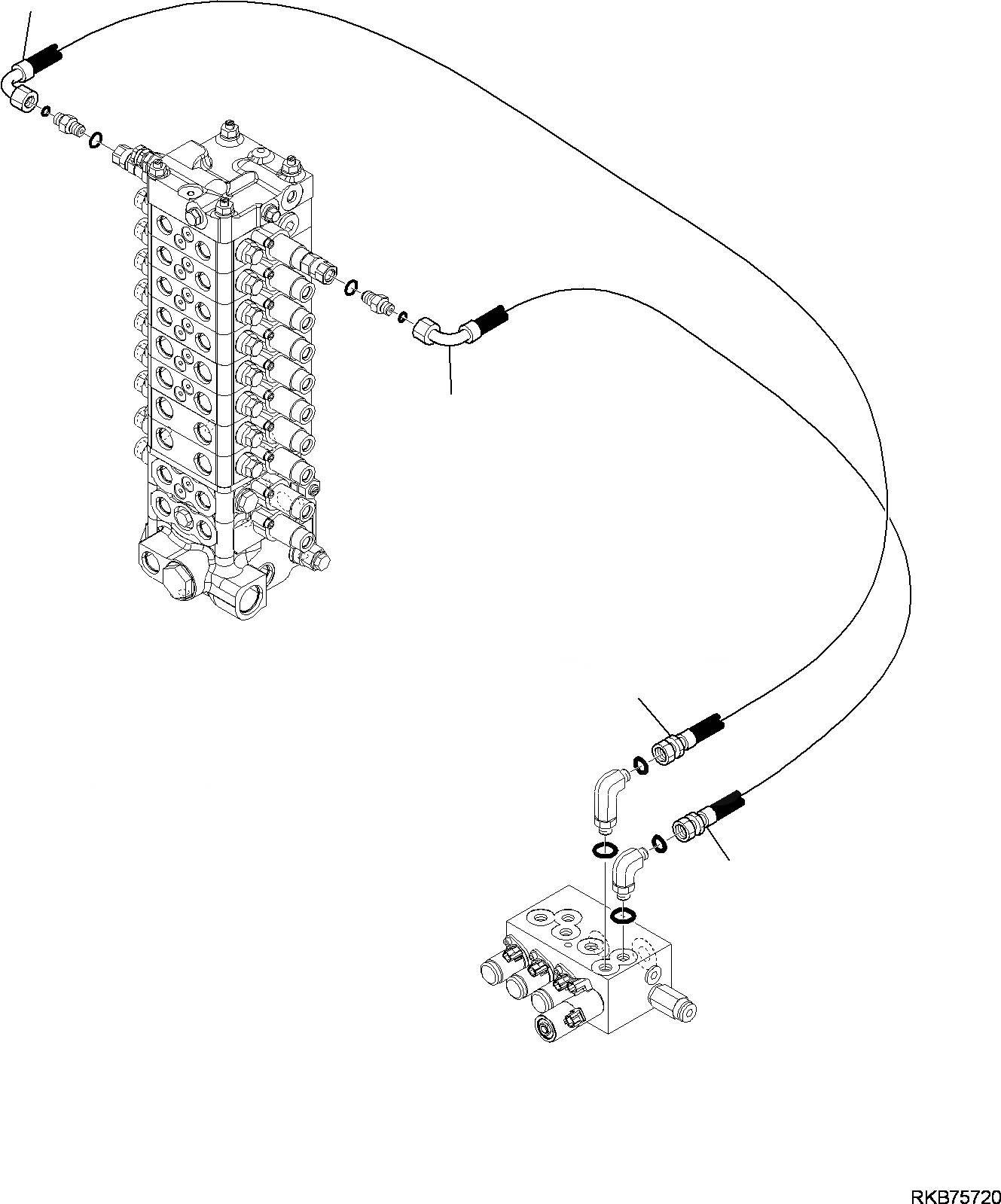 RKB75720