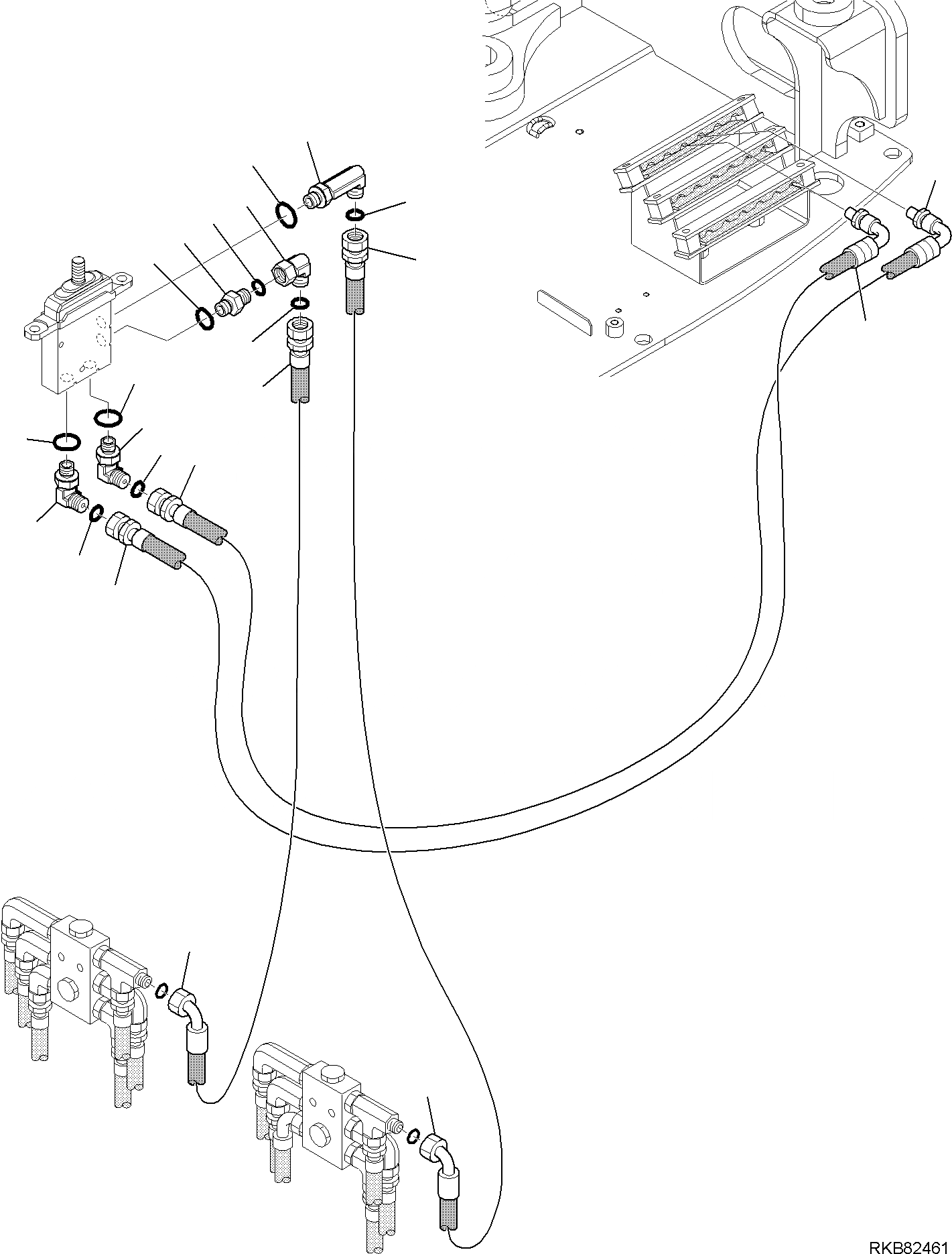 RKB82461