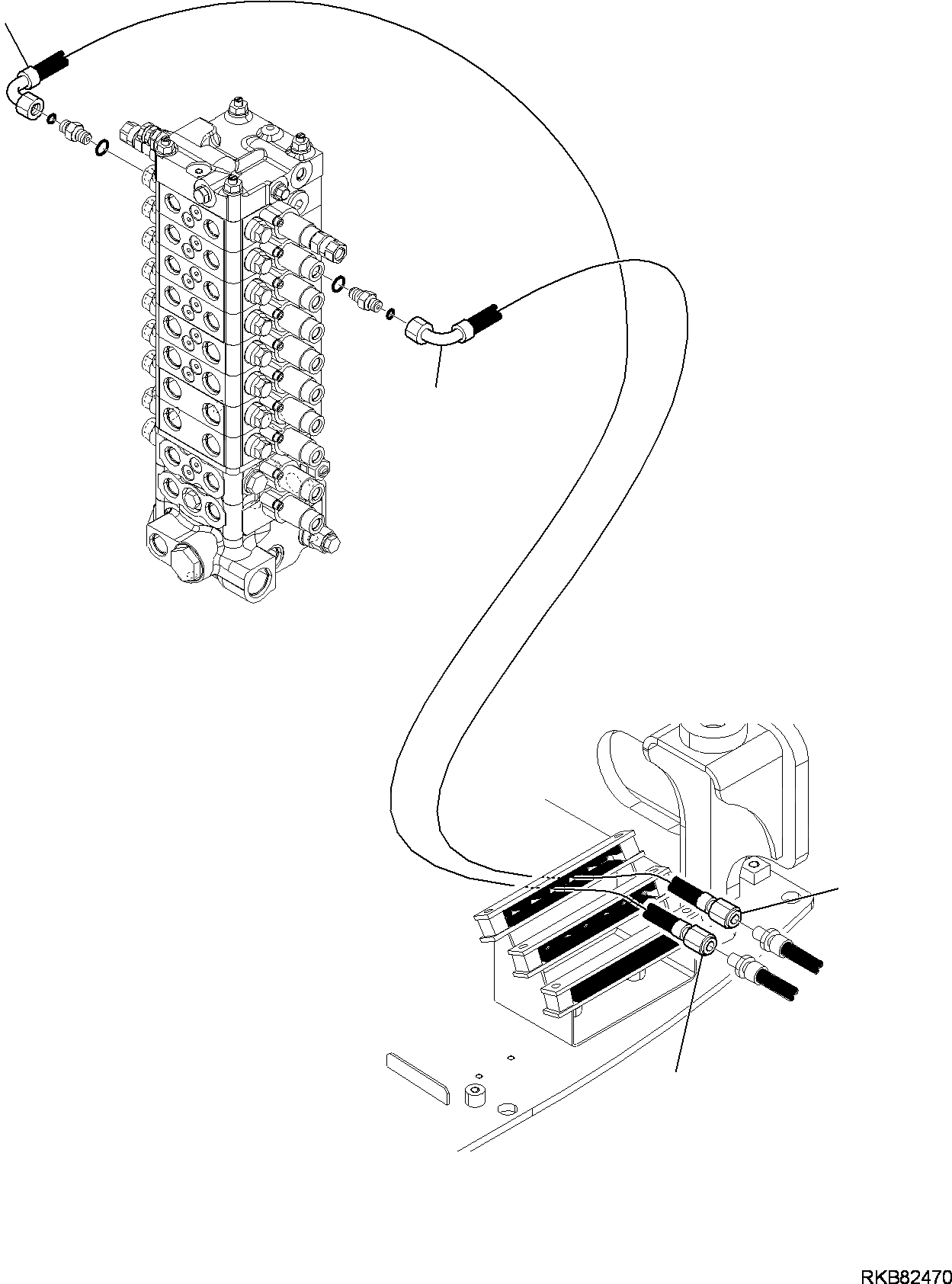 RKB82470