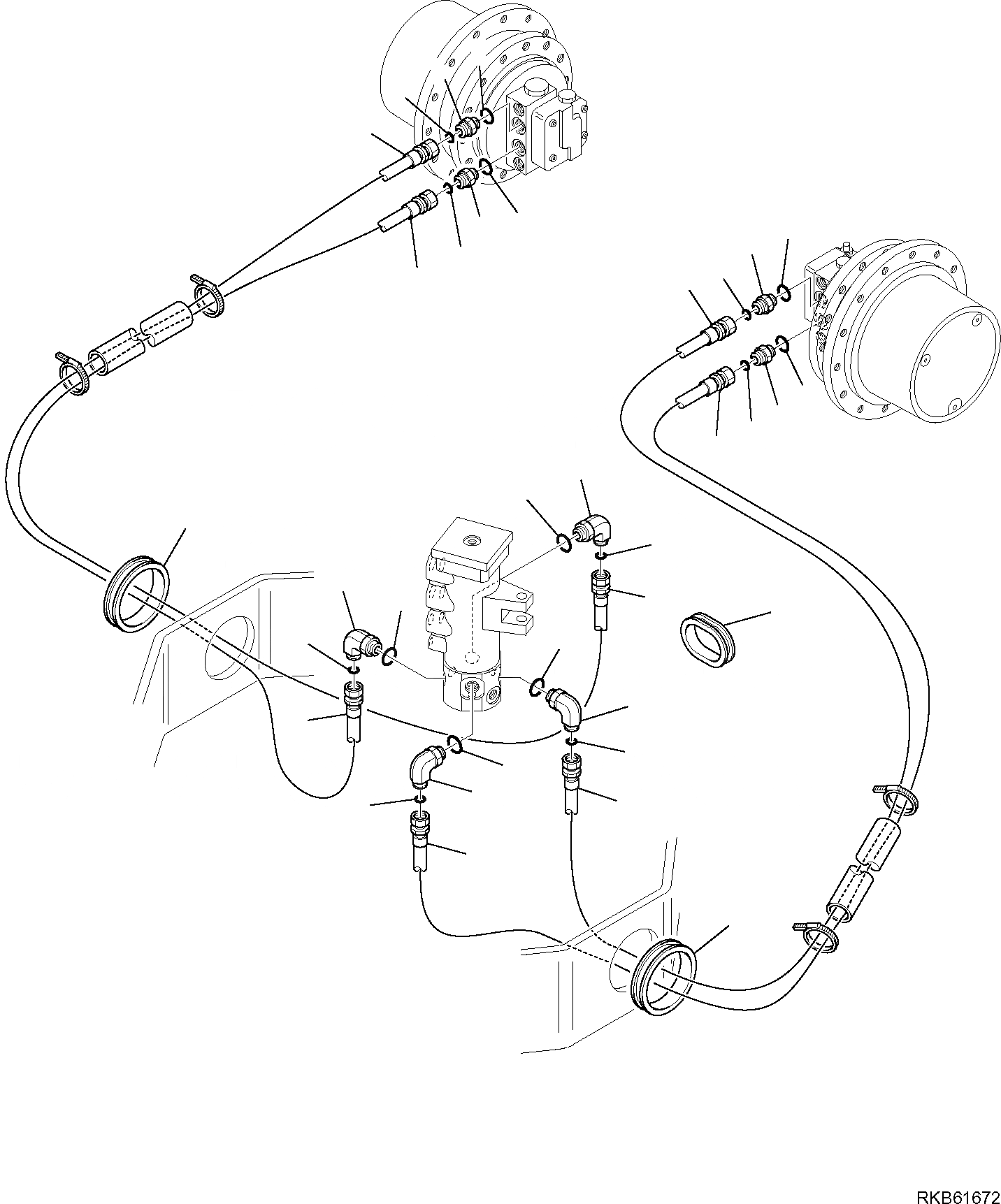 RKB61672