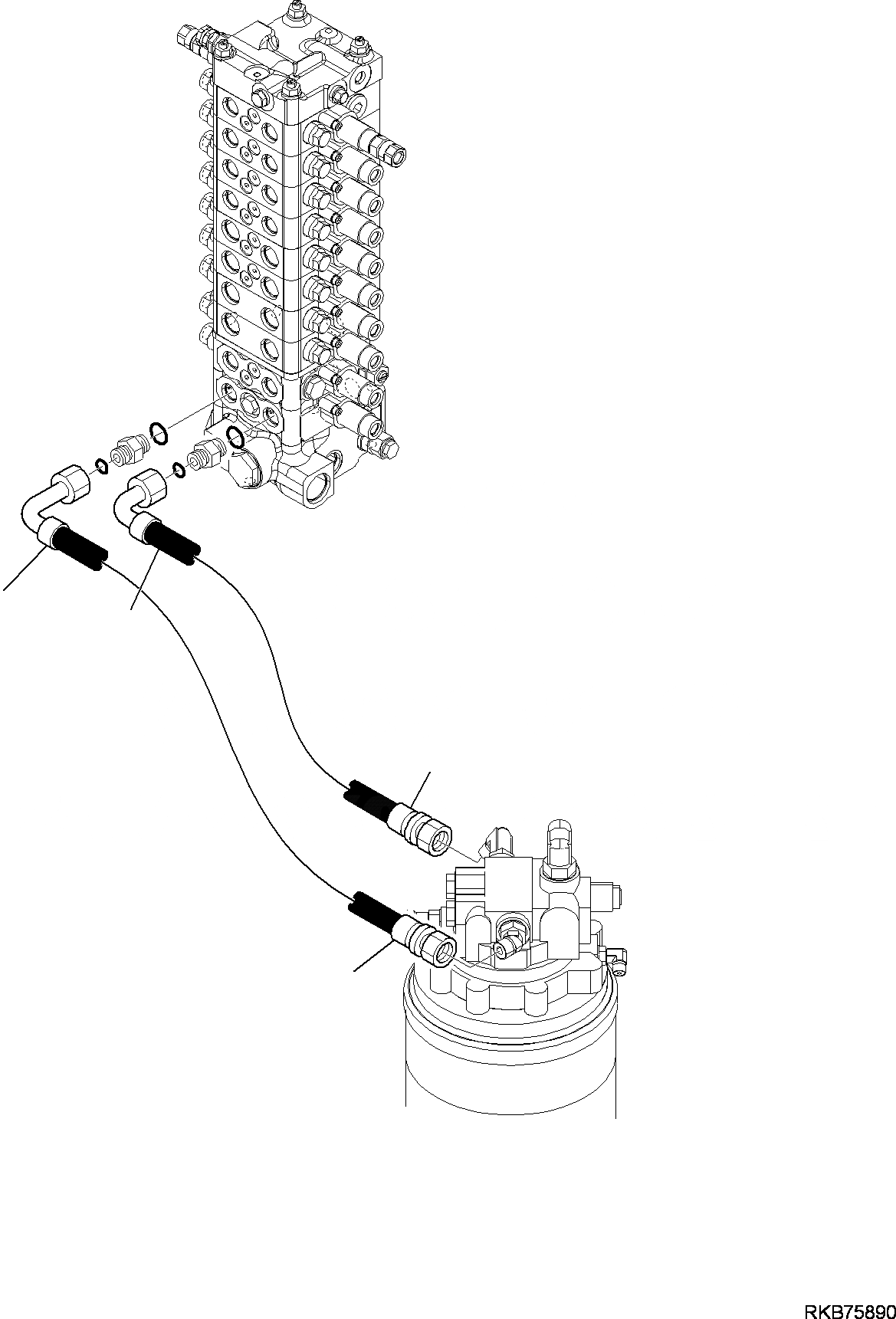 RKB75890