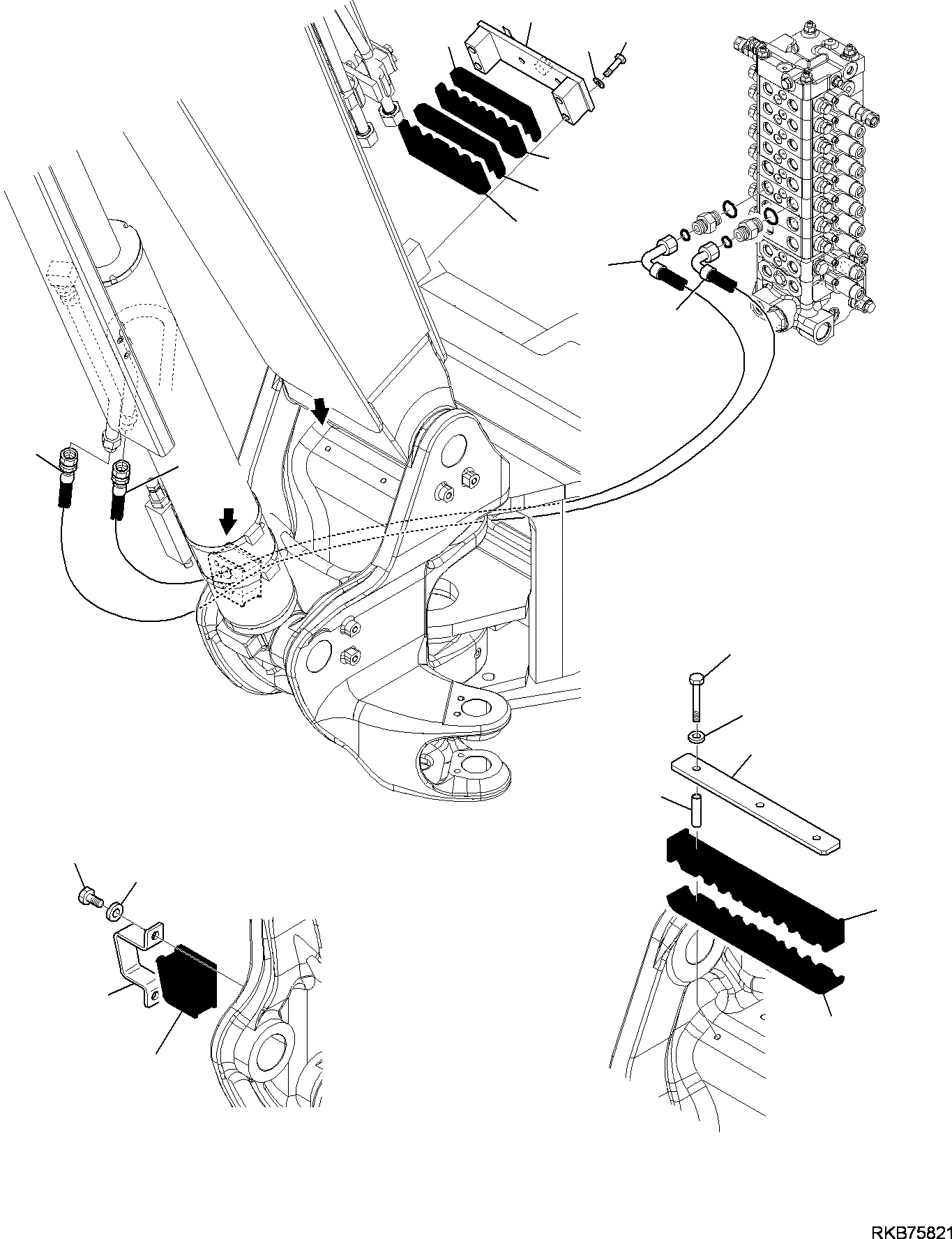 RKB75821