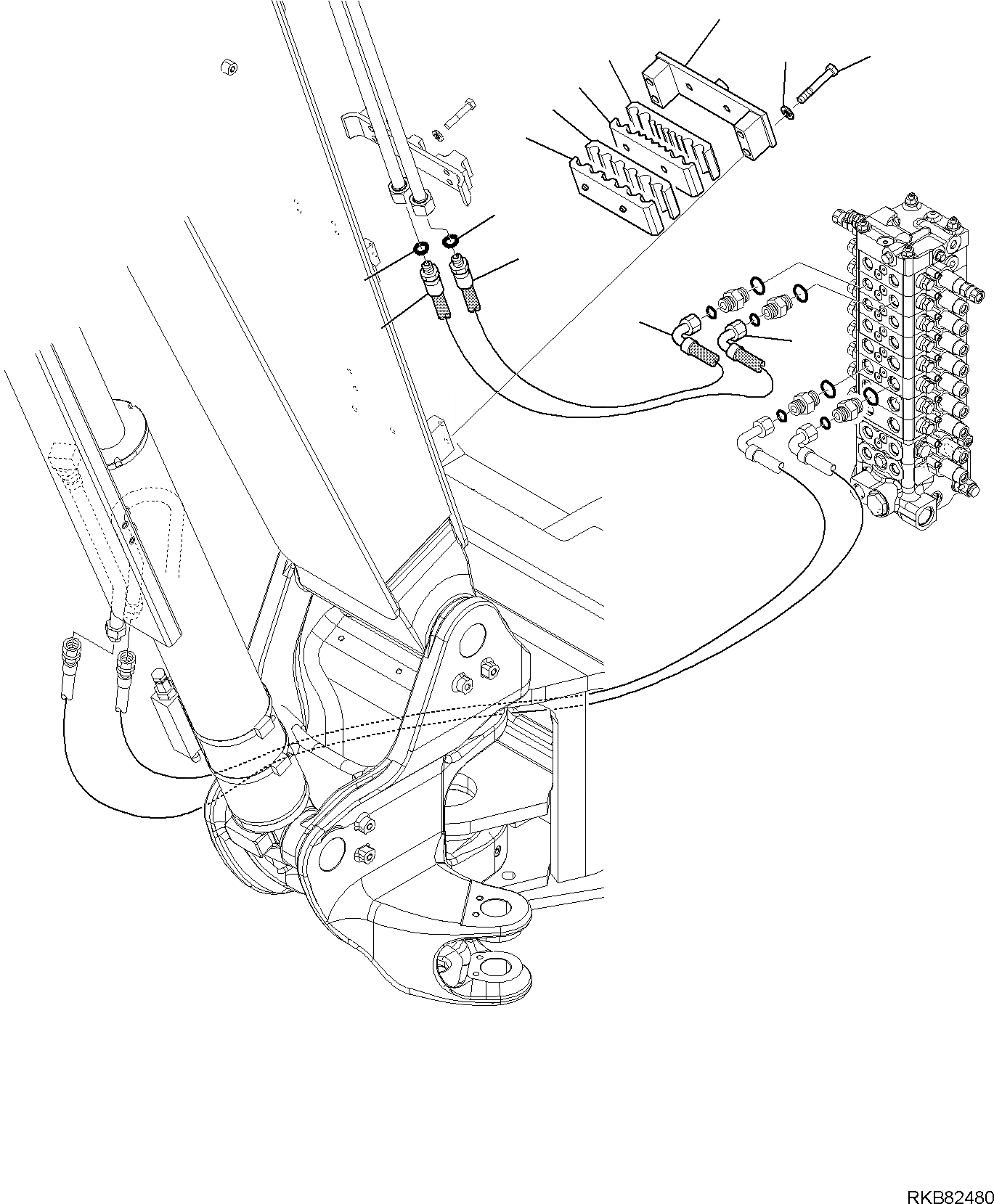 RKB82480