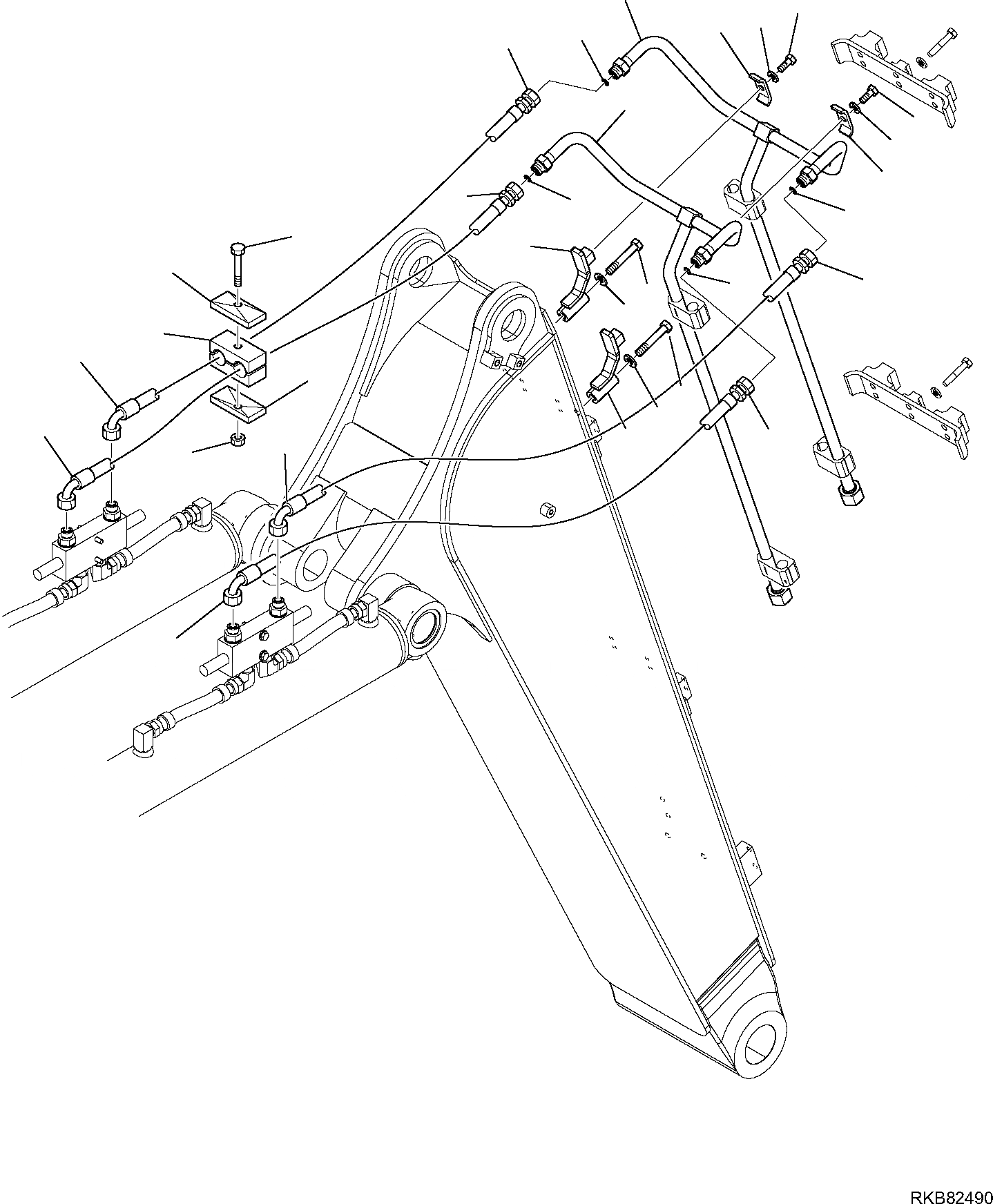 RKB82490