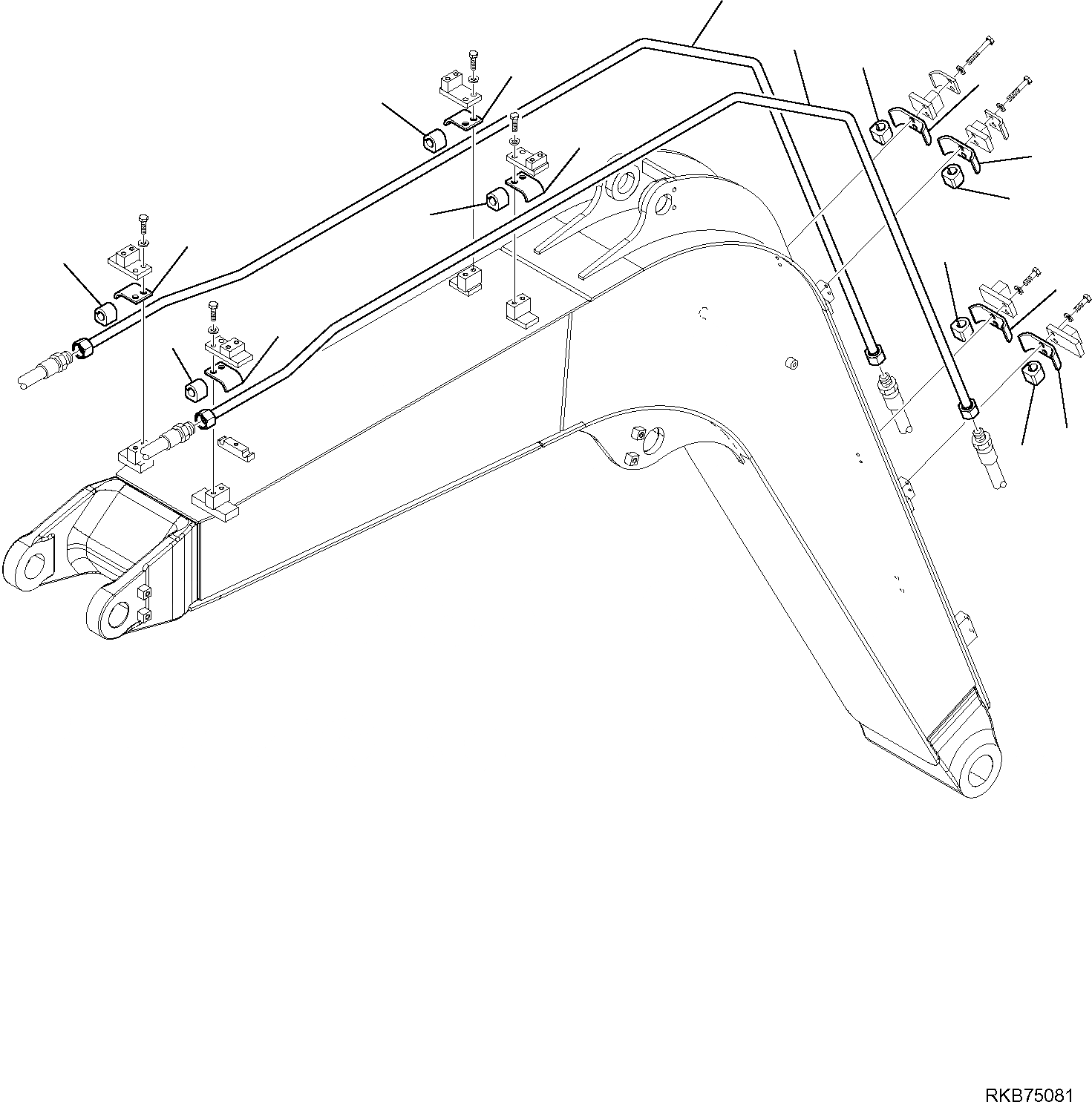 RKB75081