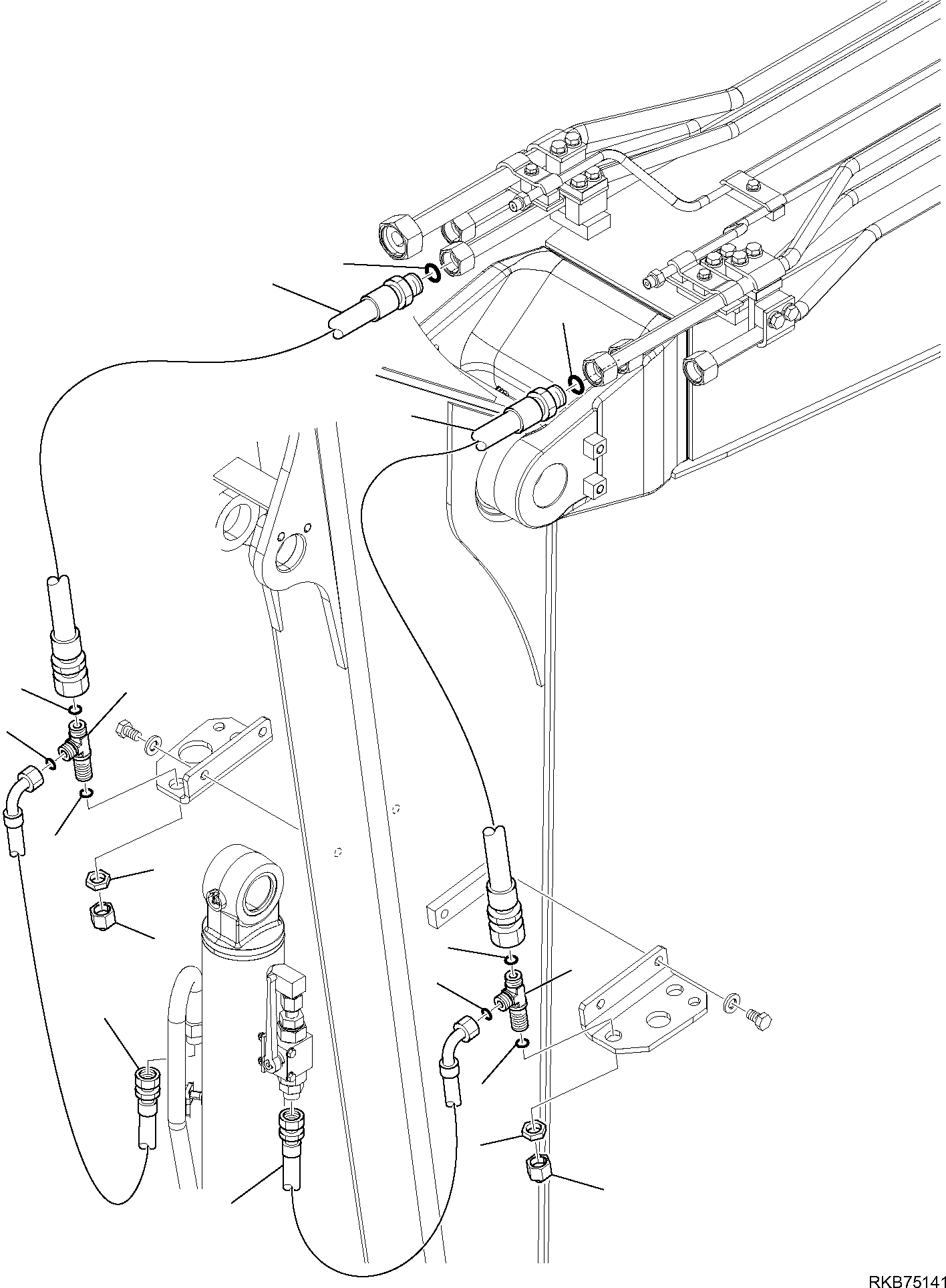 RKB75141