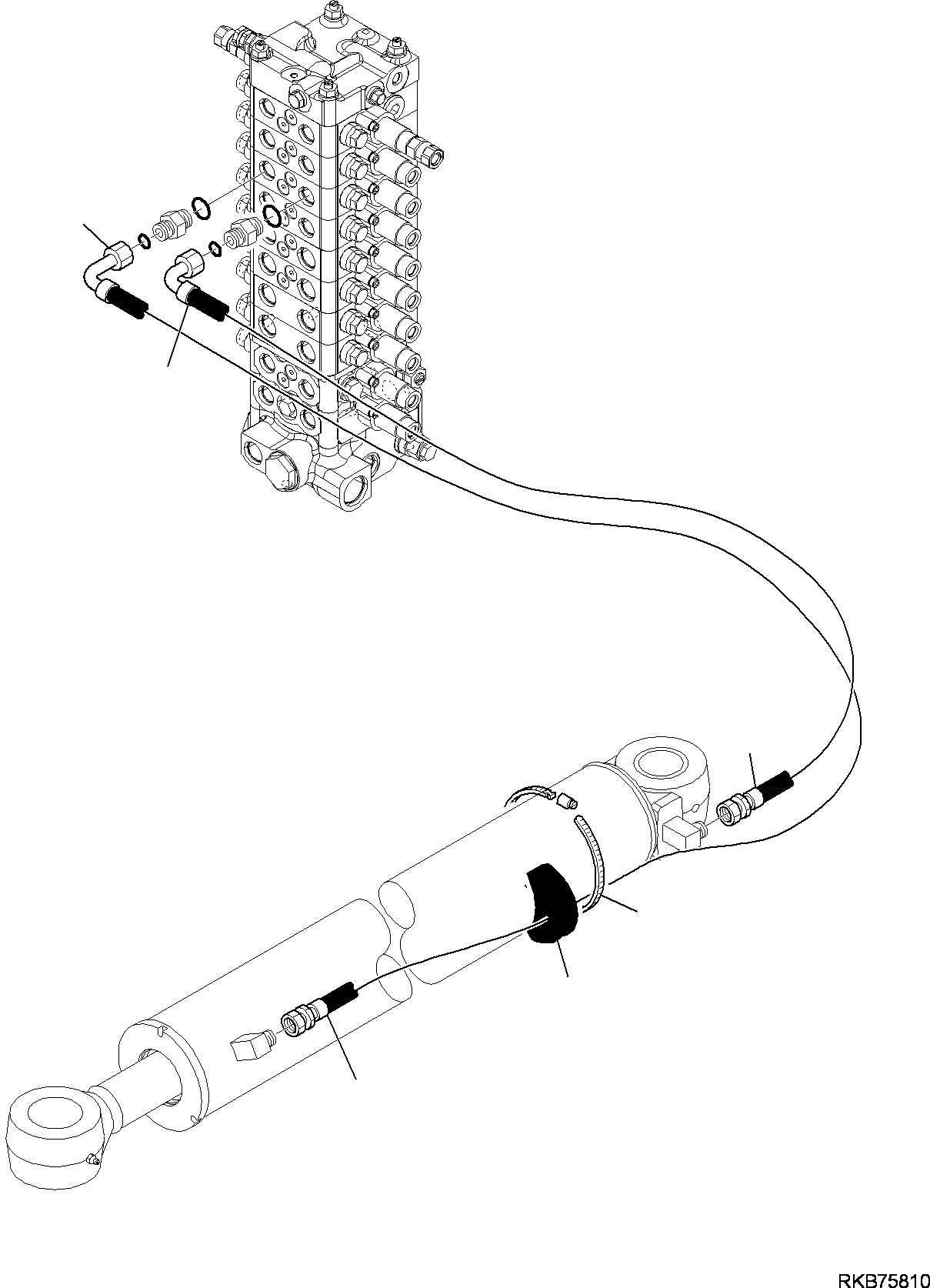 RKB75810