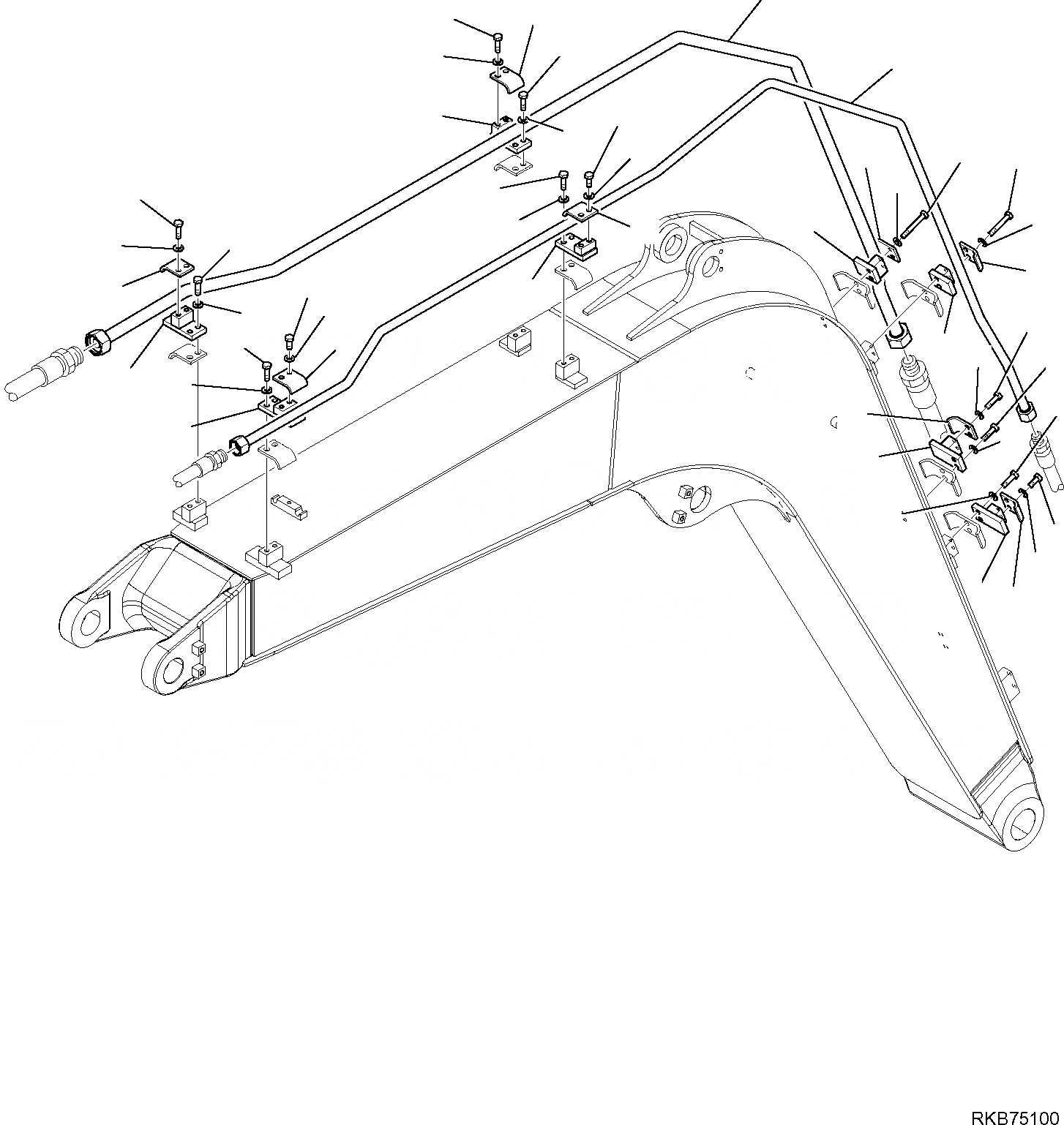 RKB75100