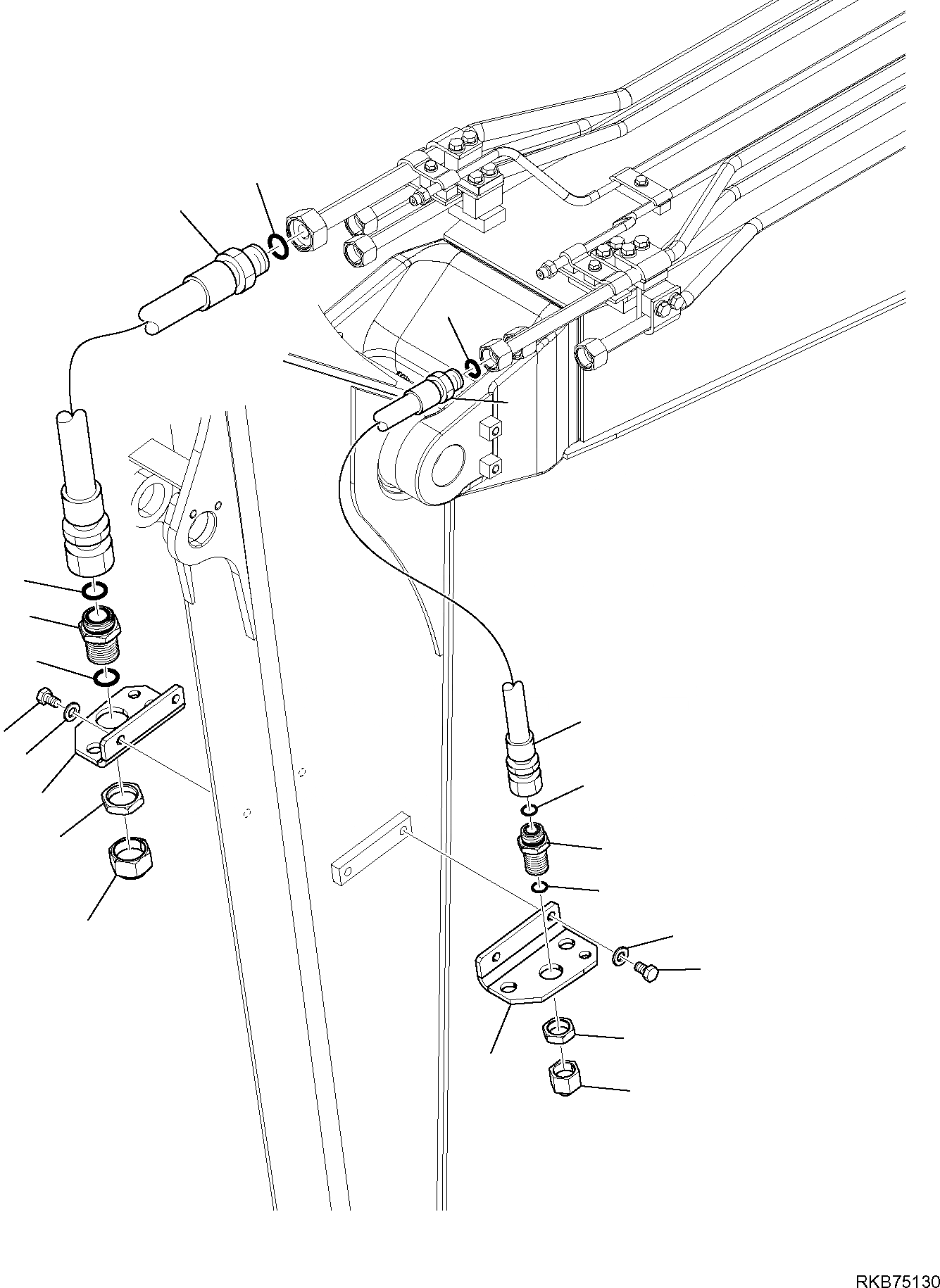 RKB75130