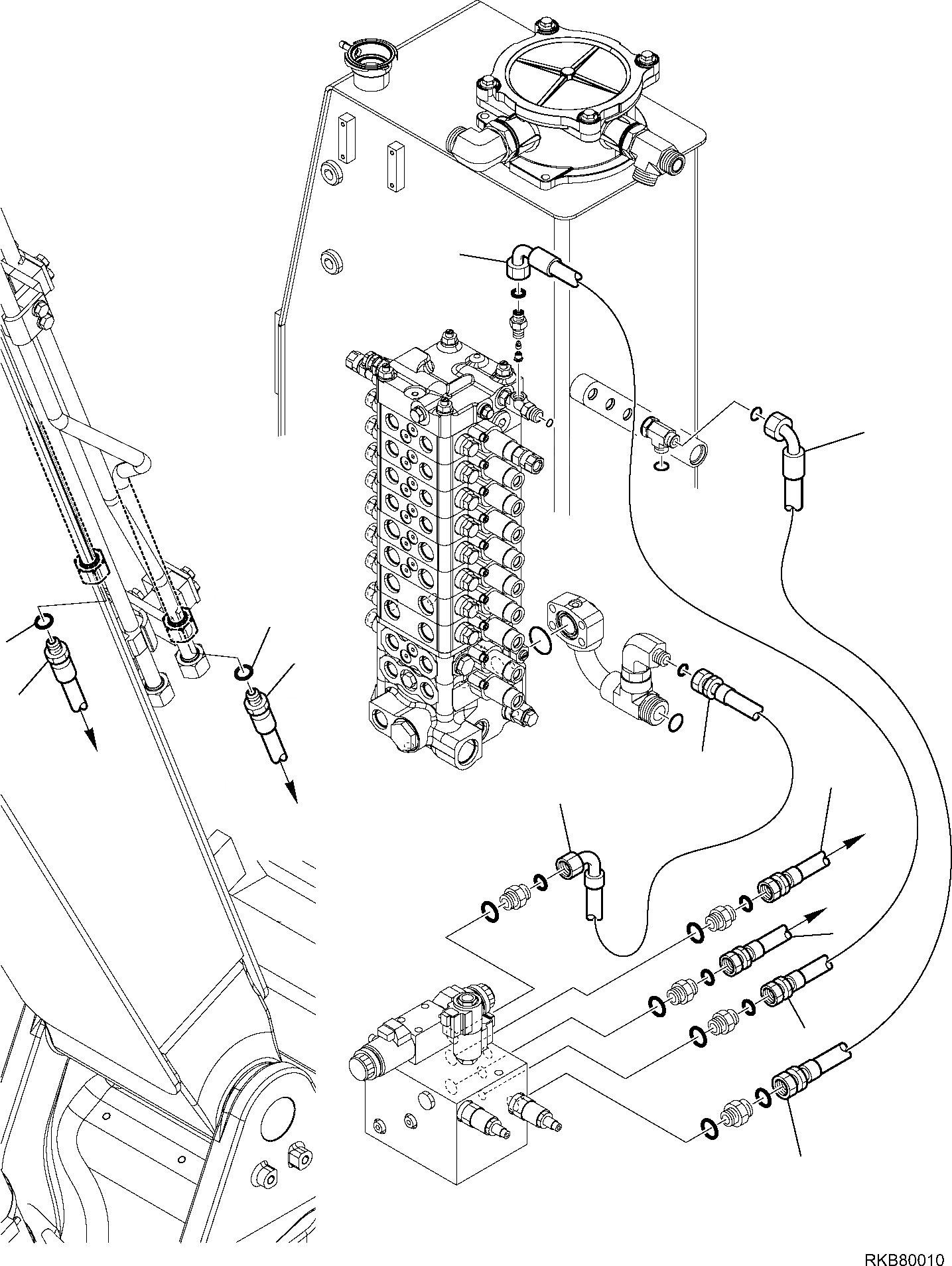 RKB80010