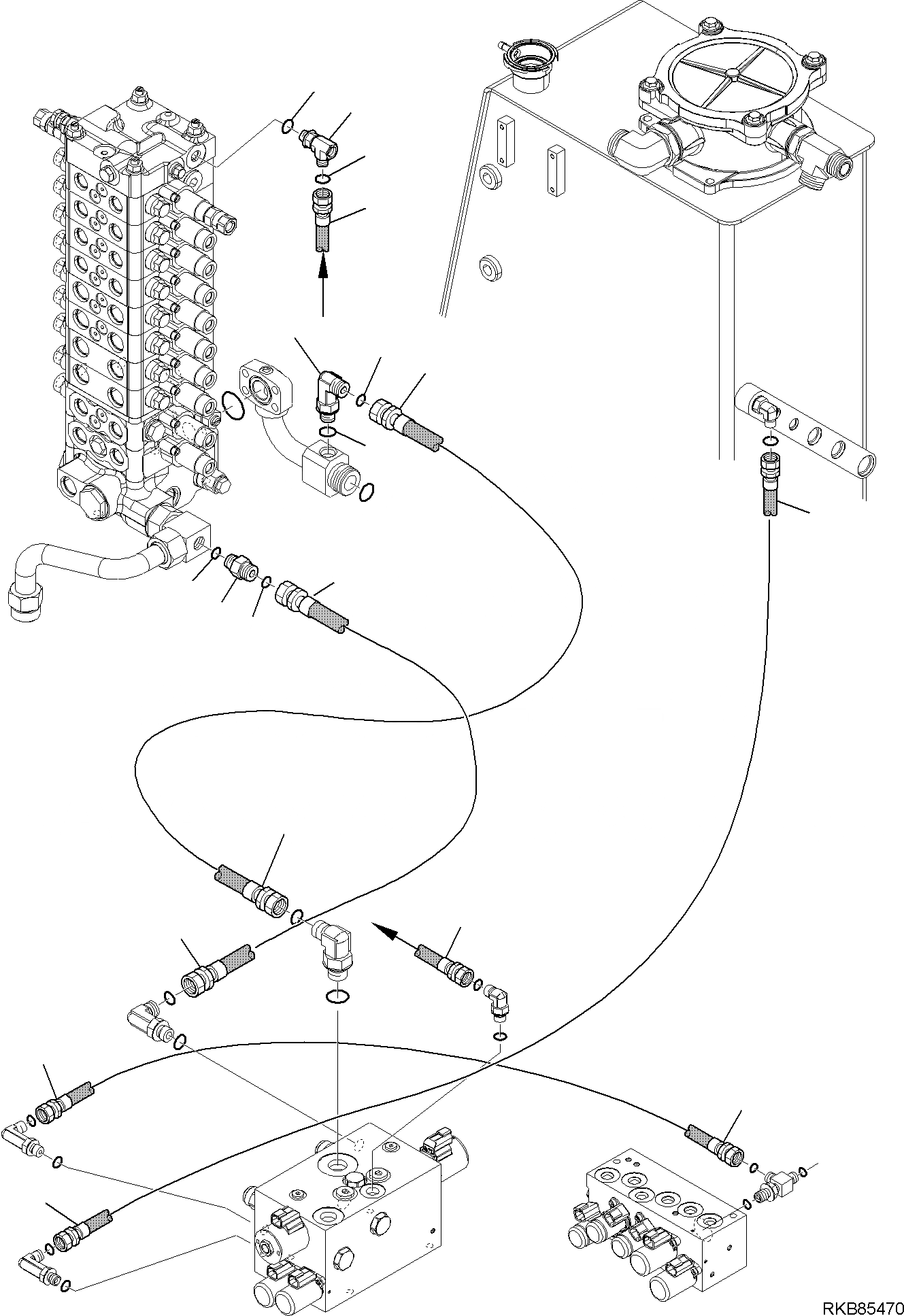 RKB85470