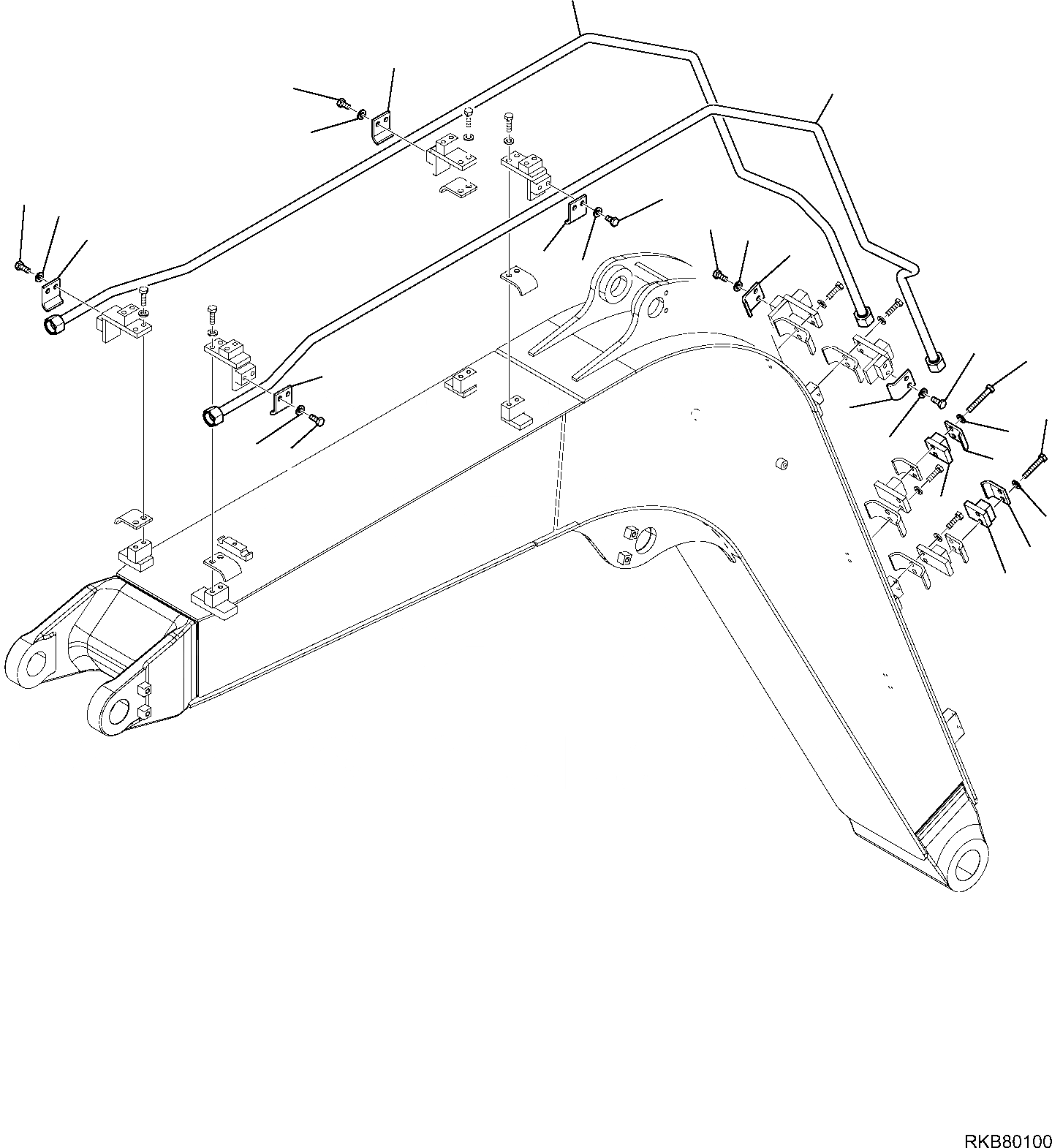 RKB80100