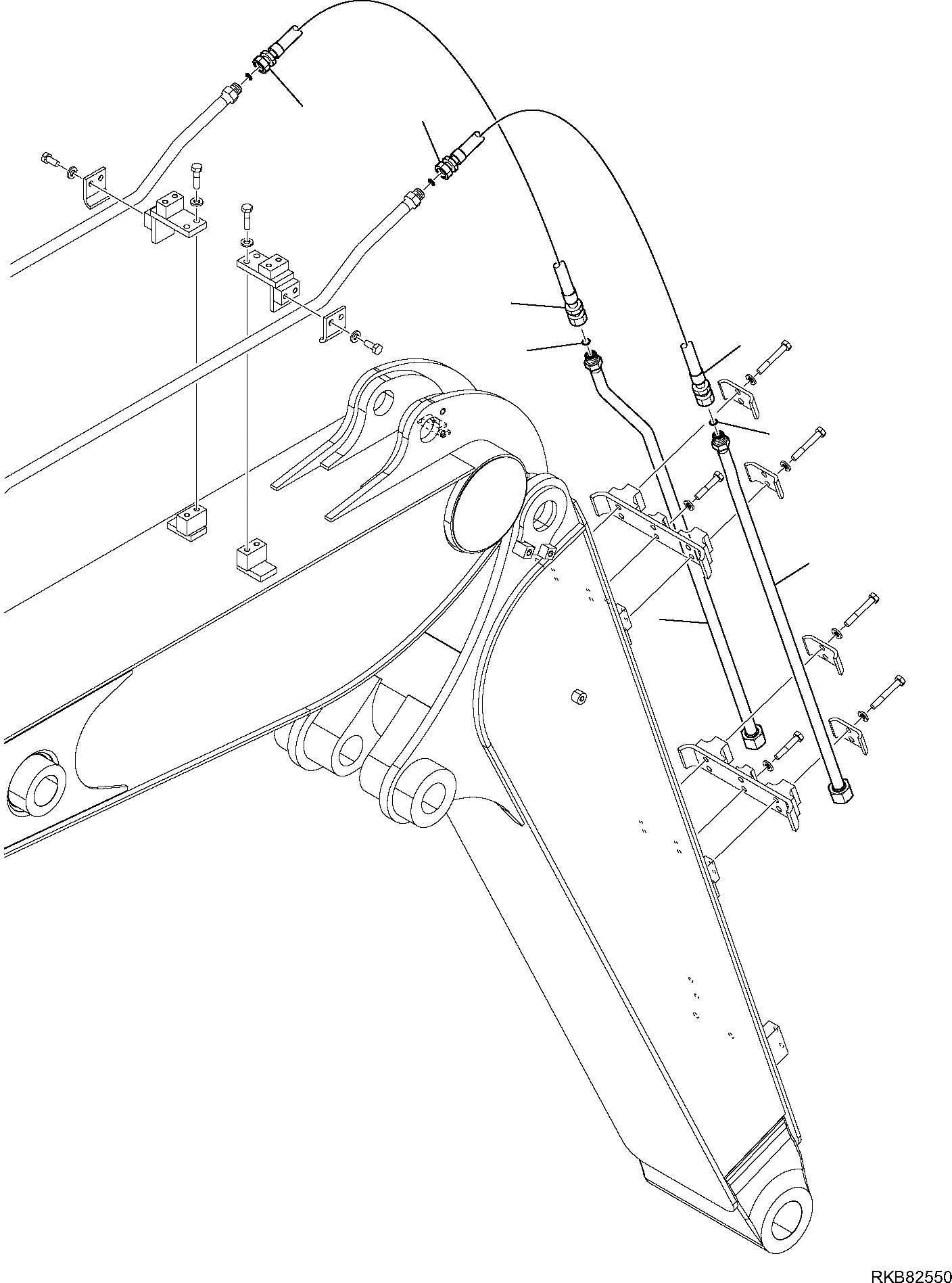 RKB82550