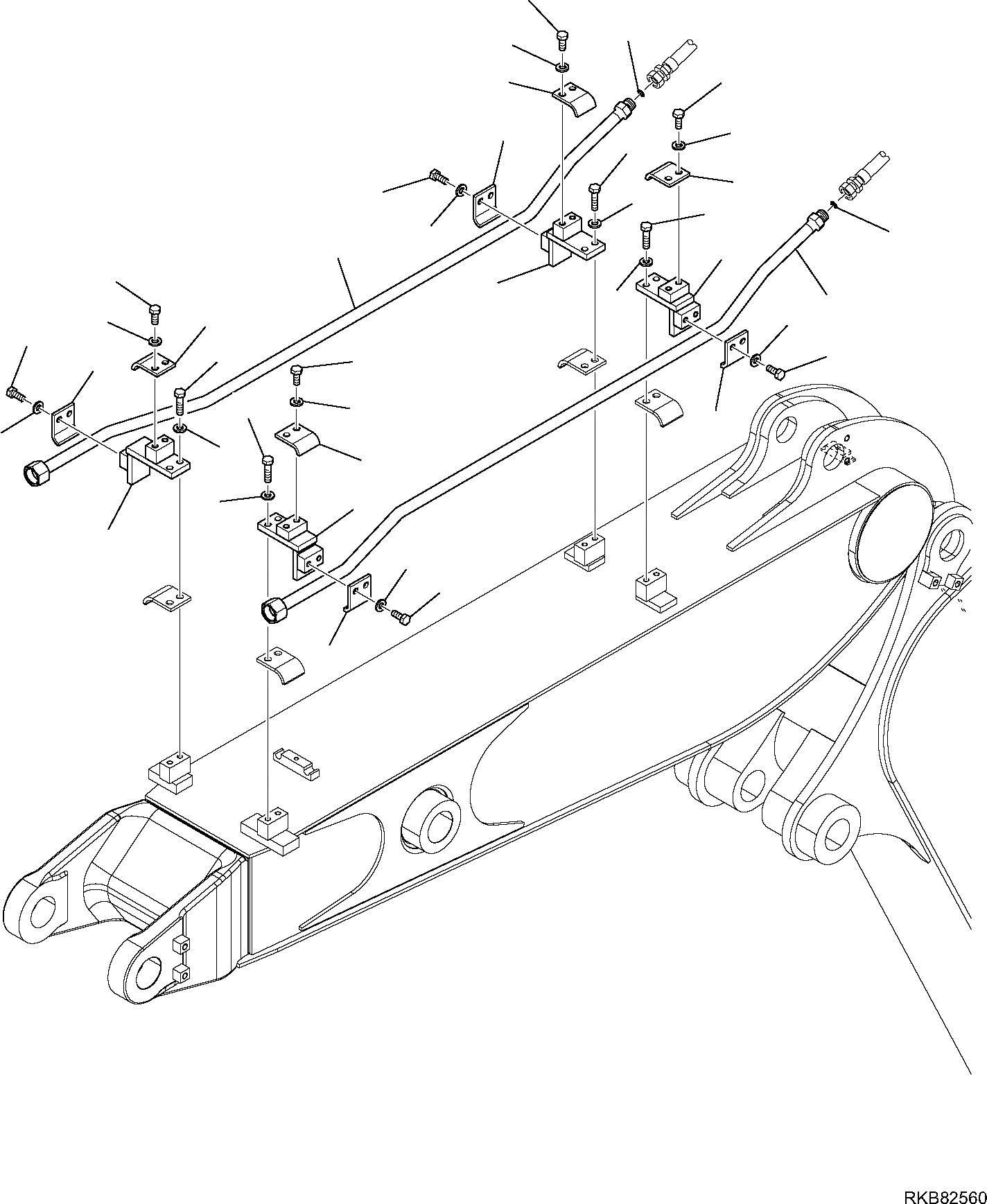 RKB82560