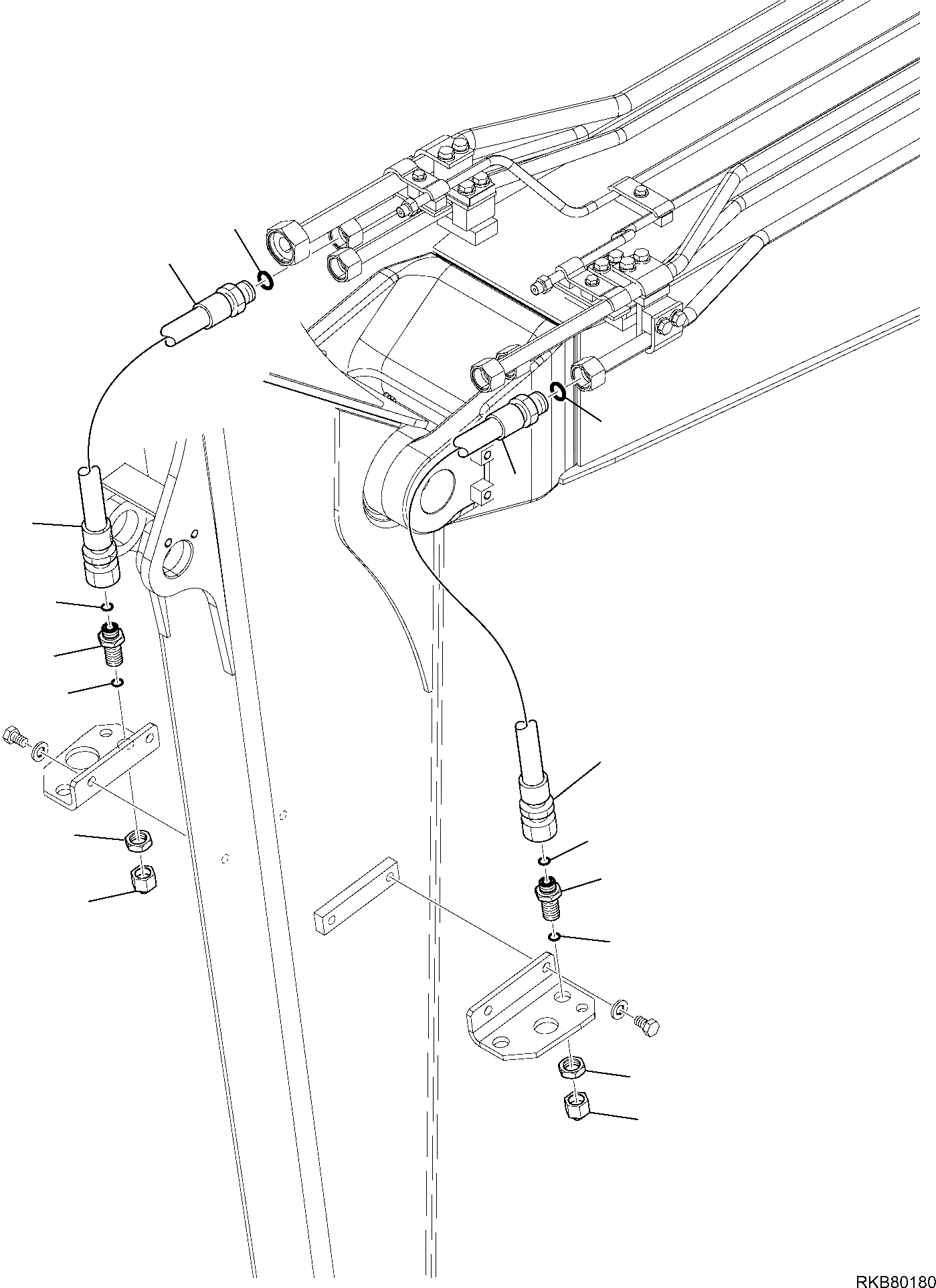 RKB80180