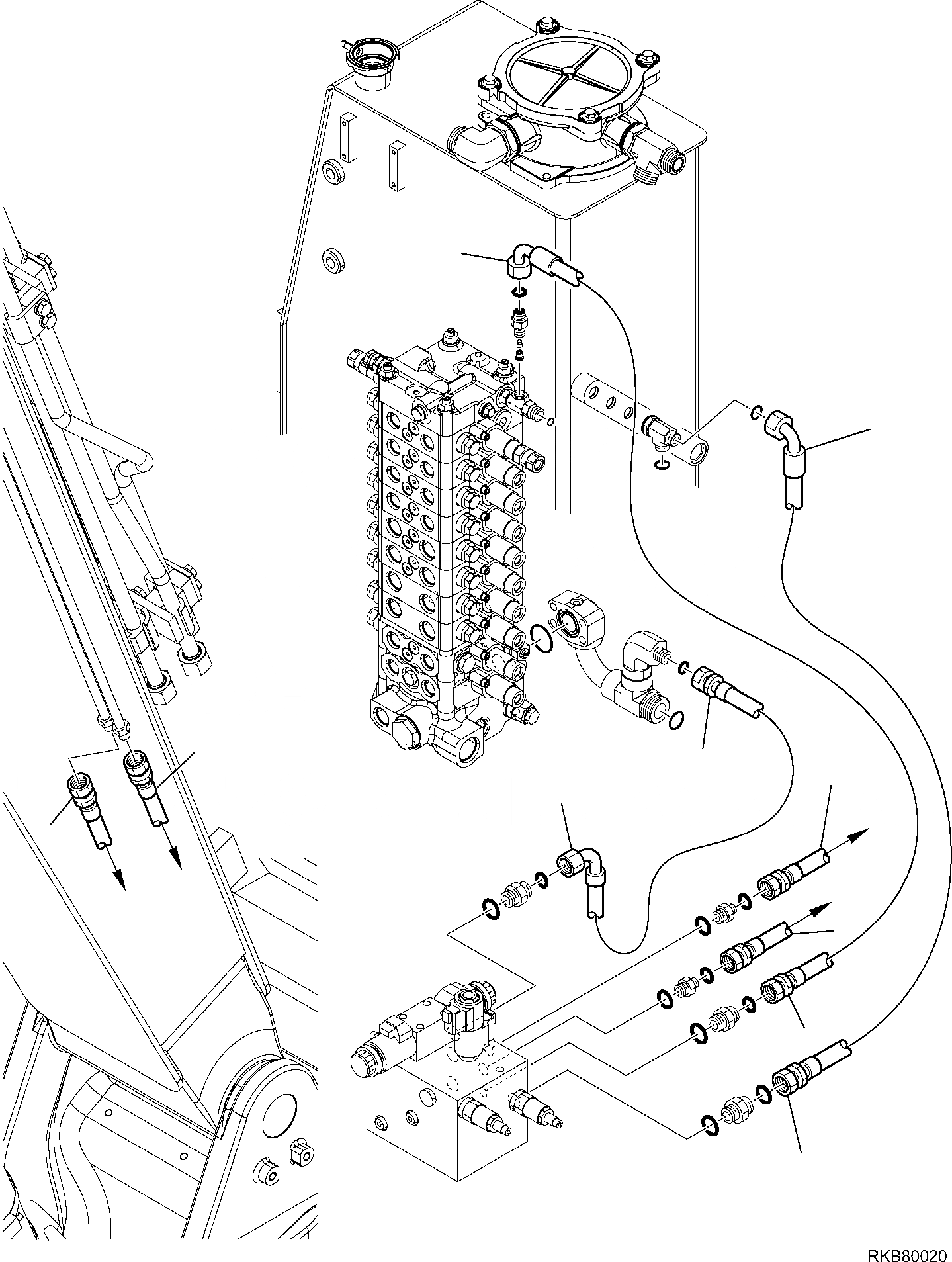 RKB80020