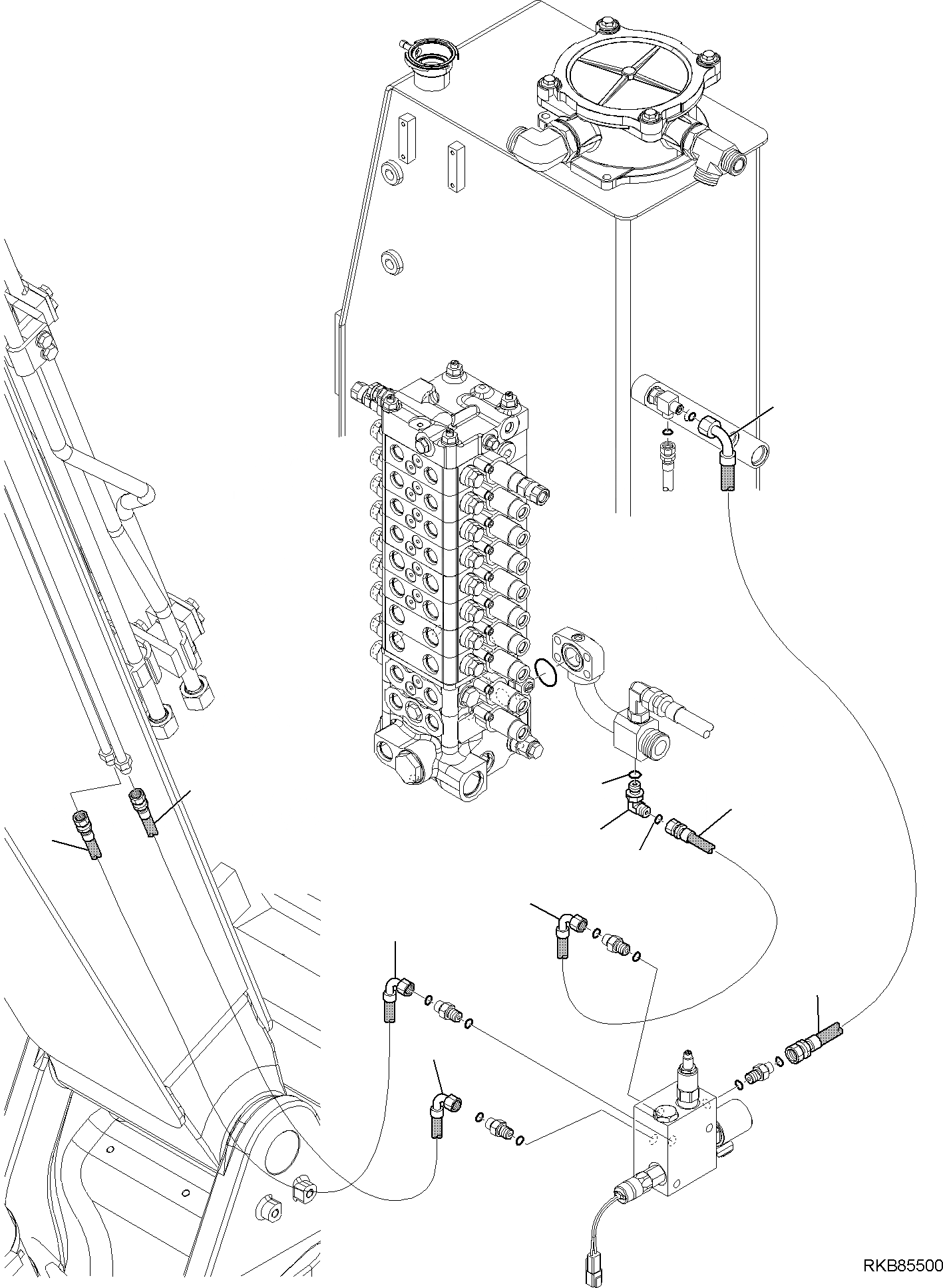 RKB85500